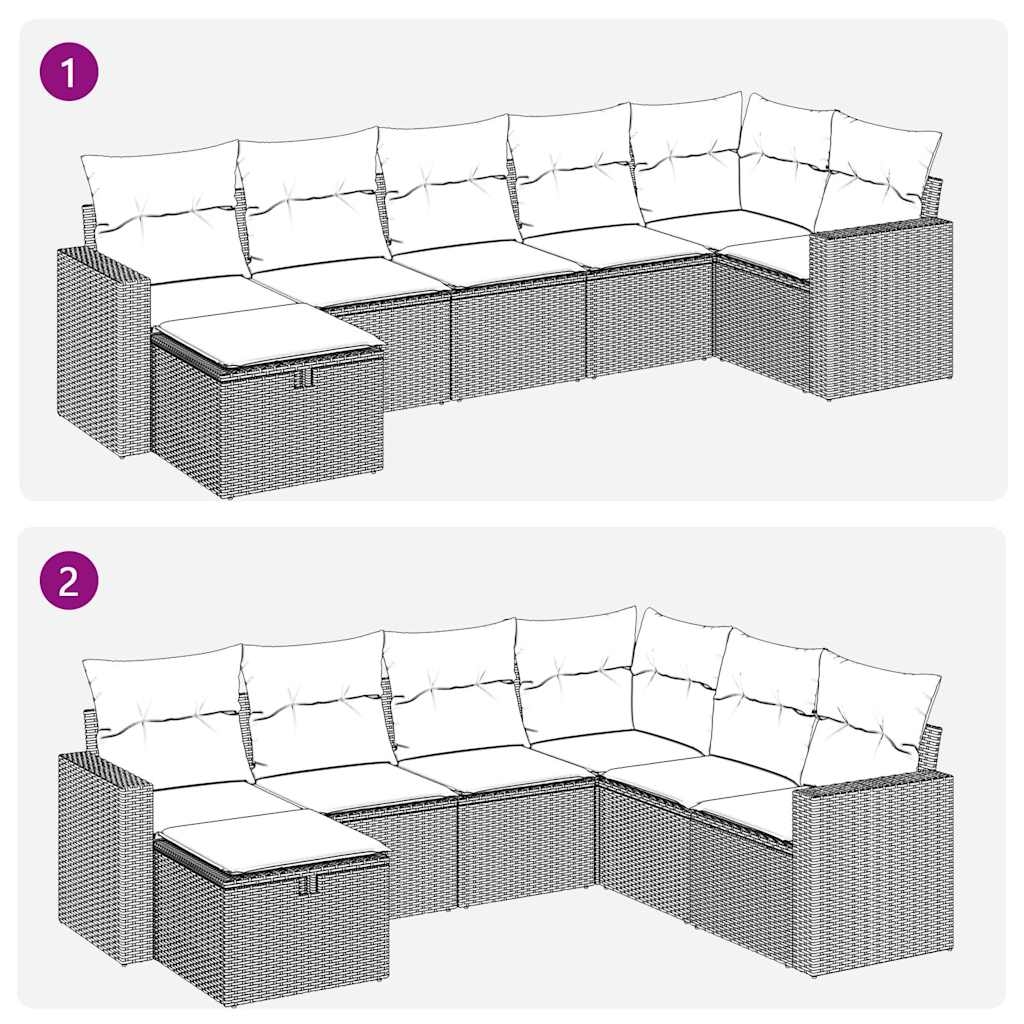 1

2