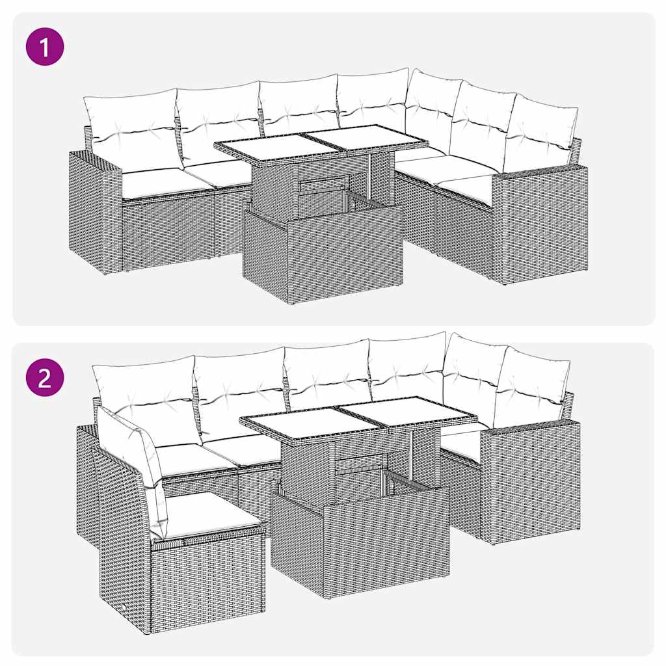 1

2