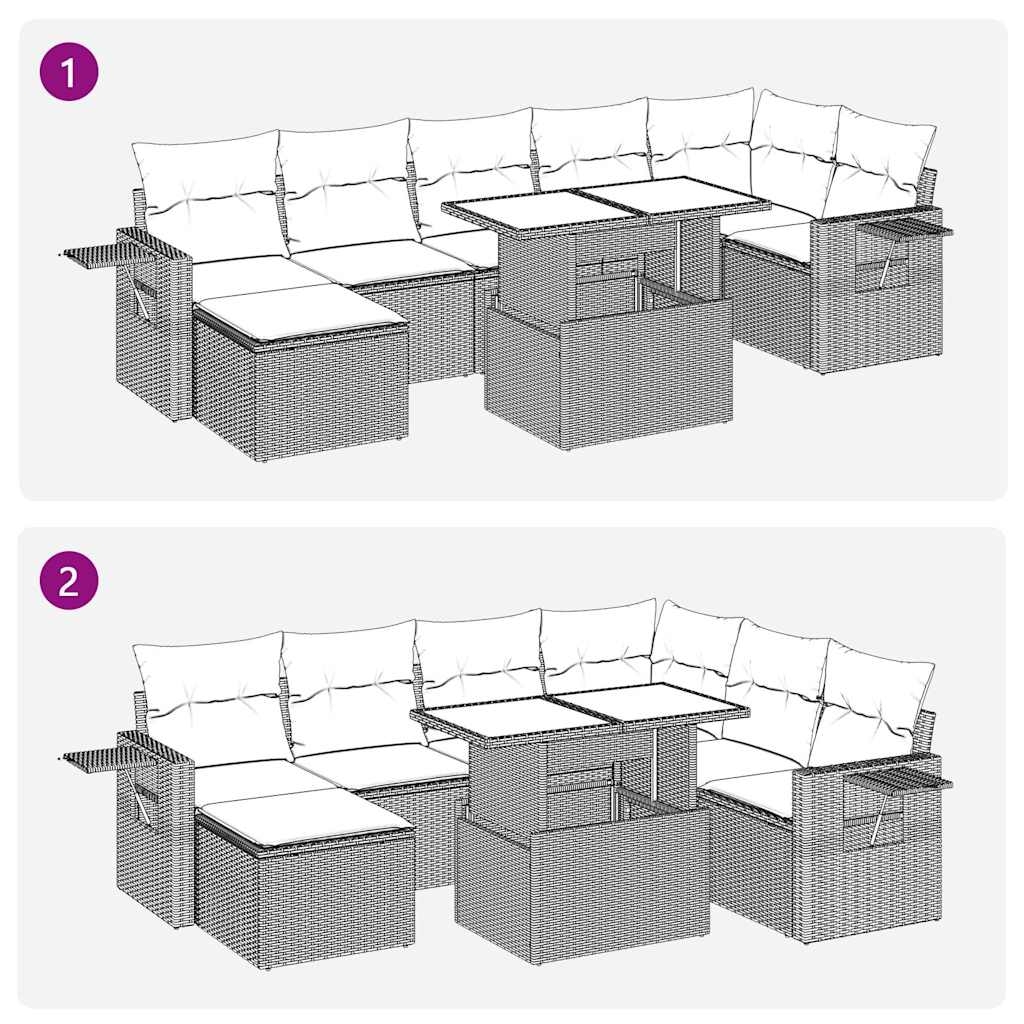 1

2