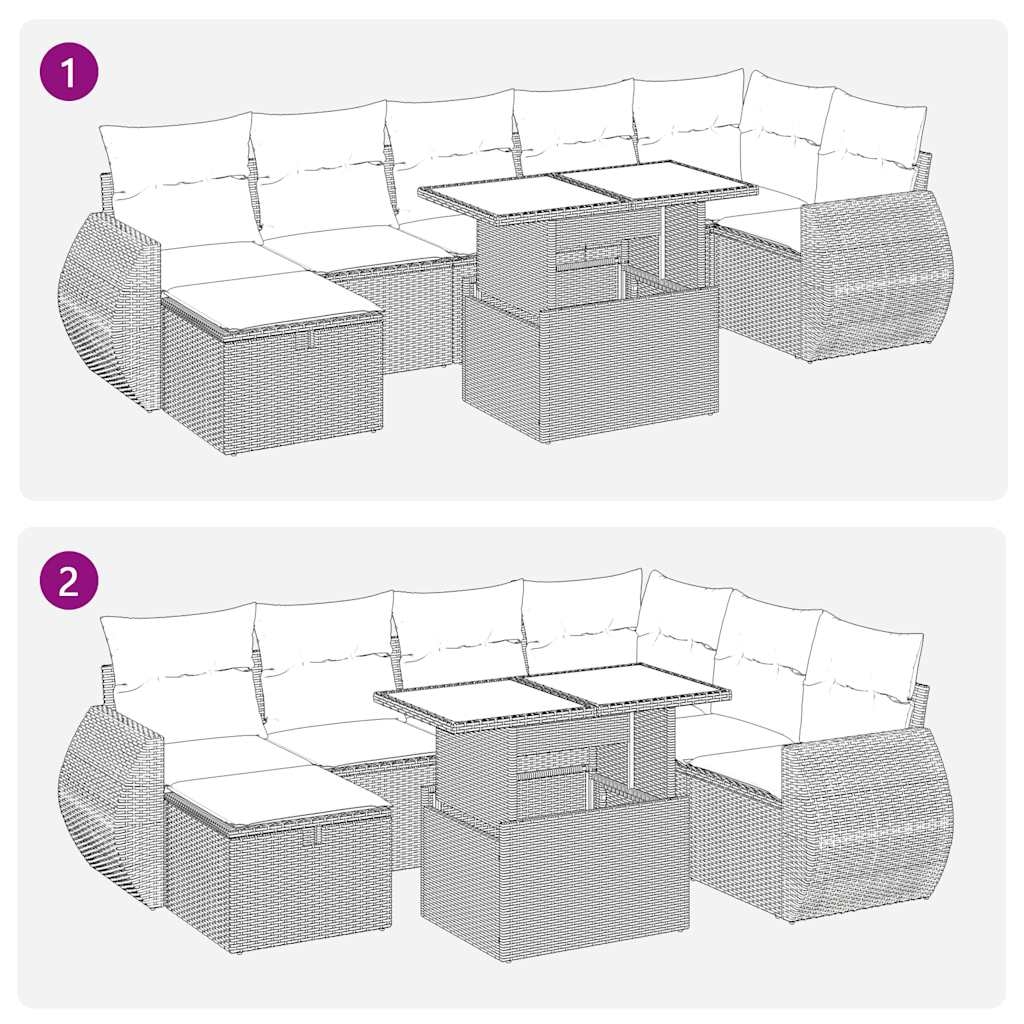 1

2