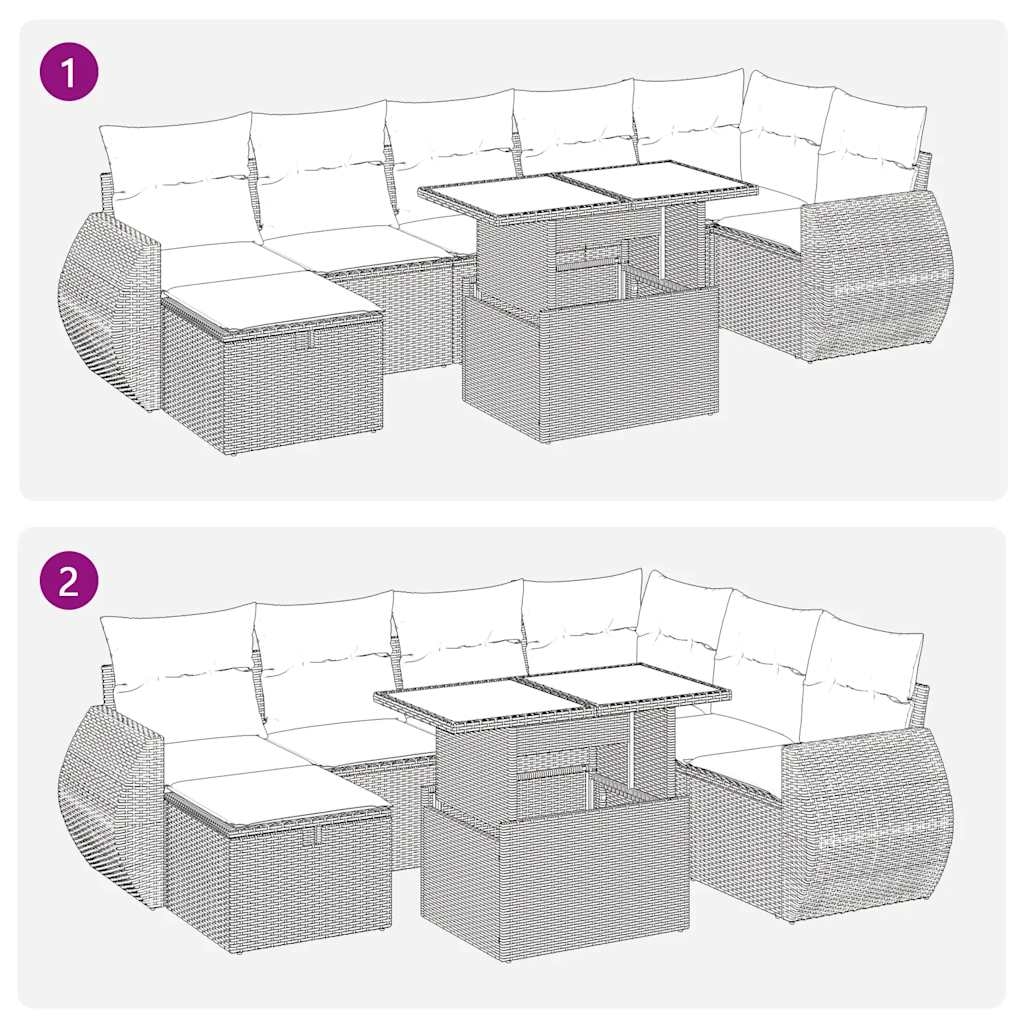 1

2