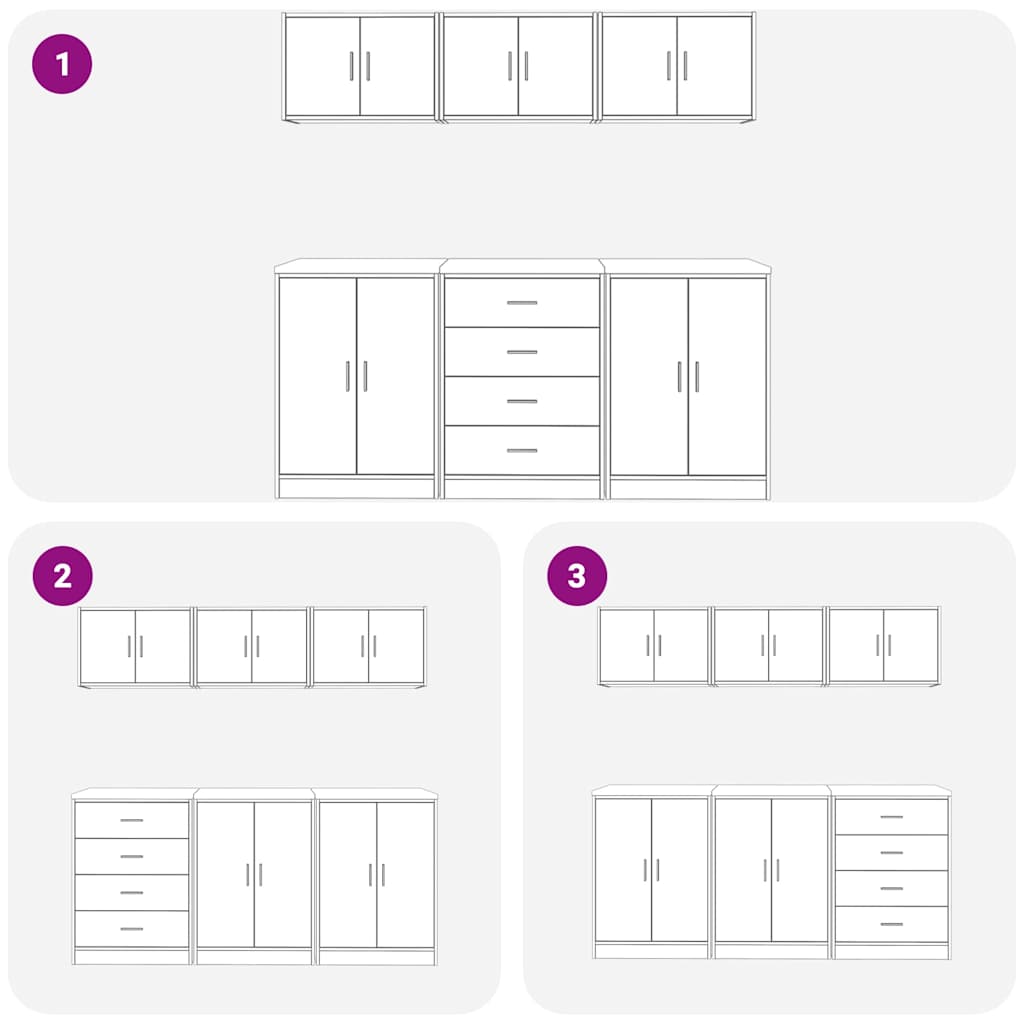 1

2

3