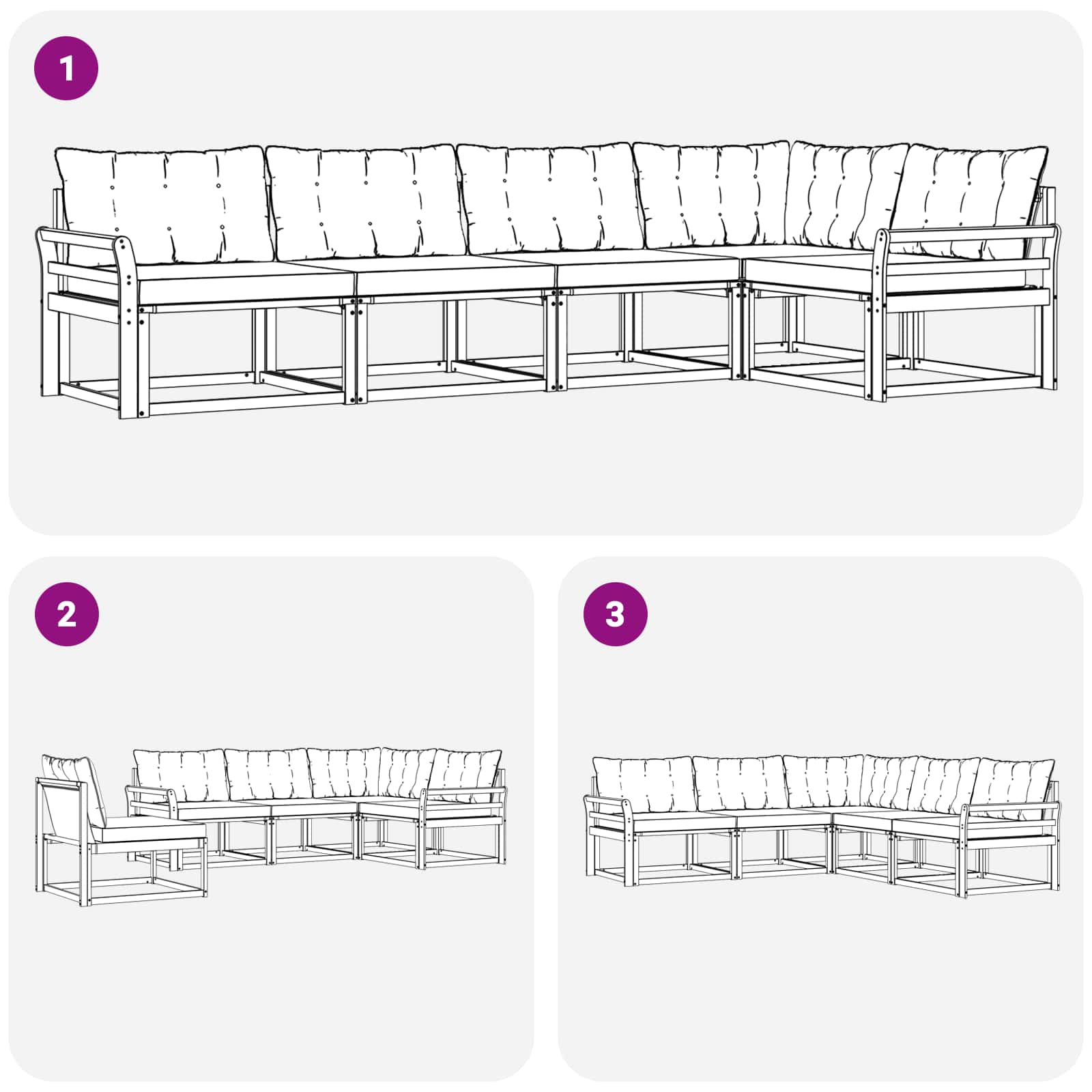 1

2

3