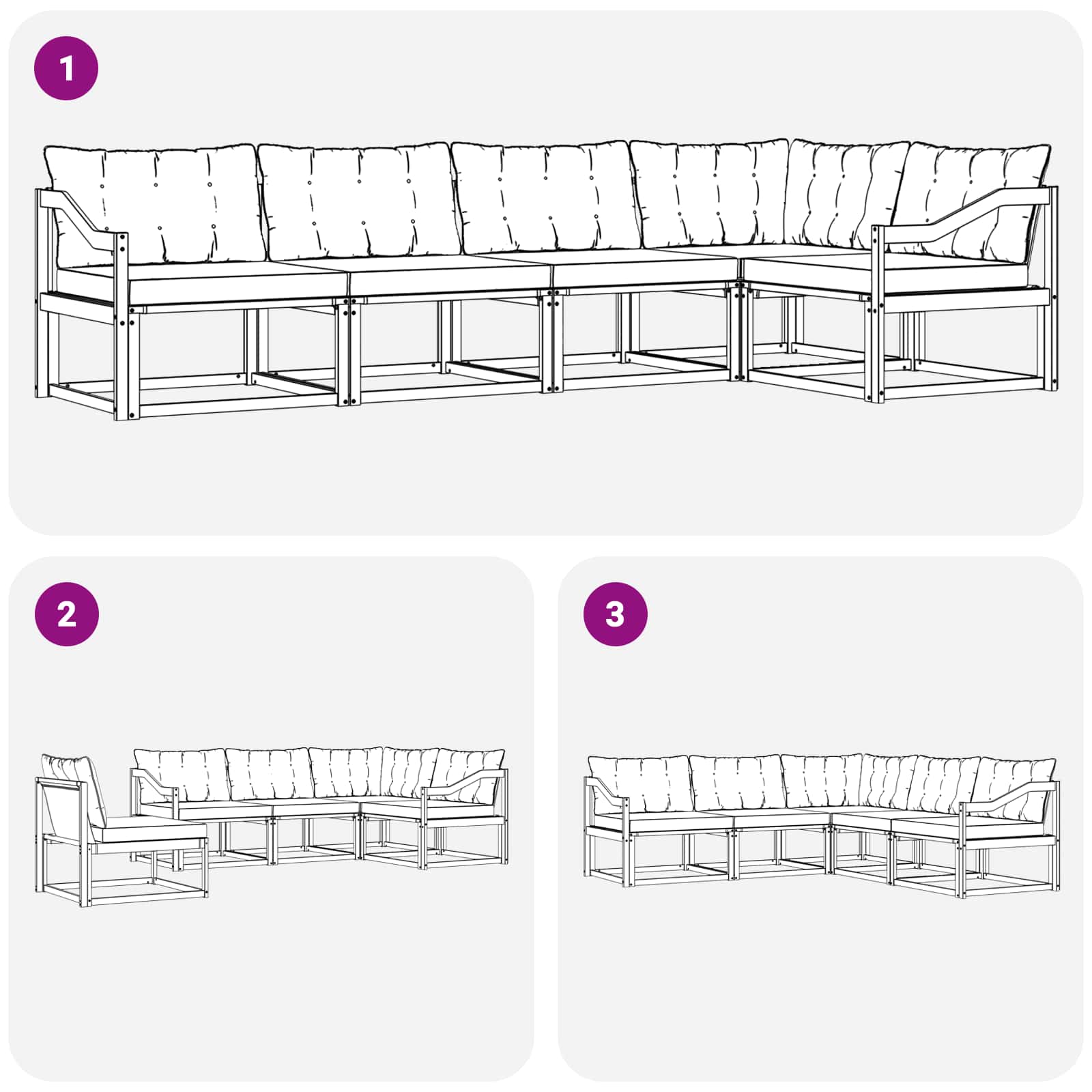 1

2

3