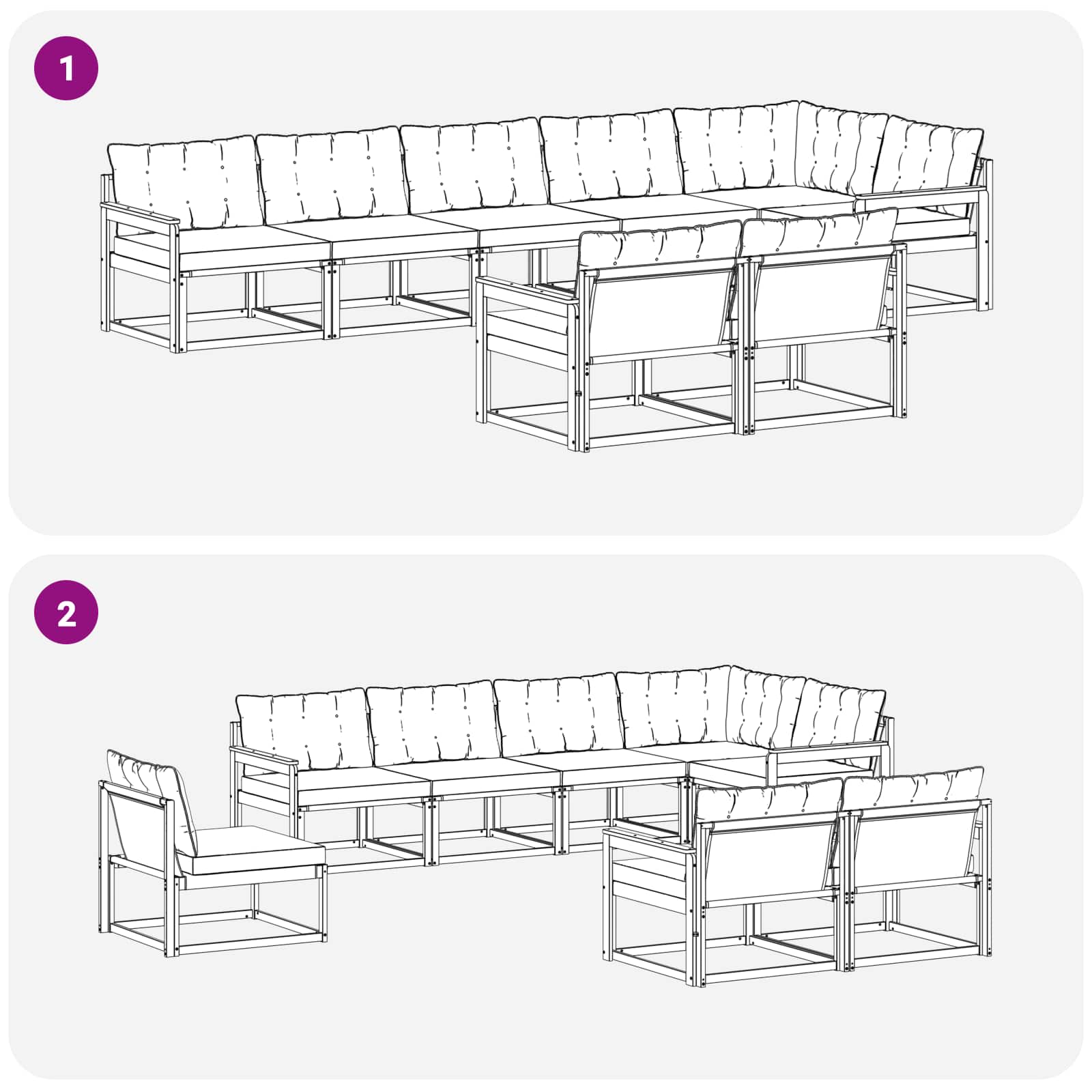 1

2