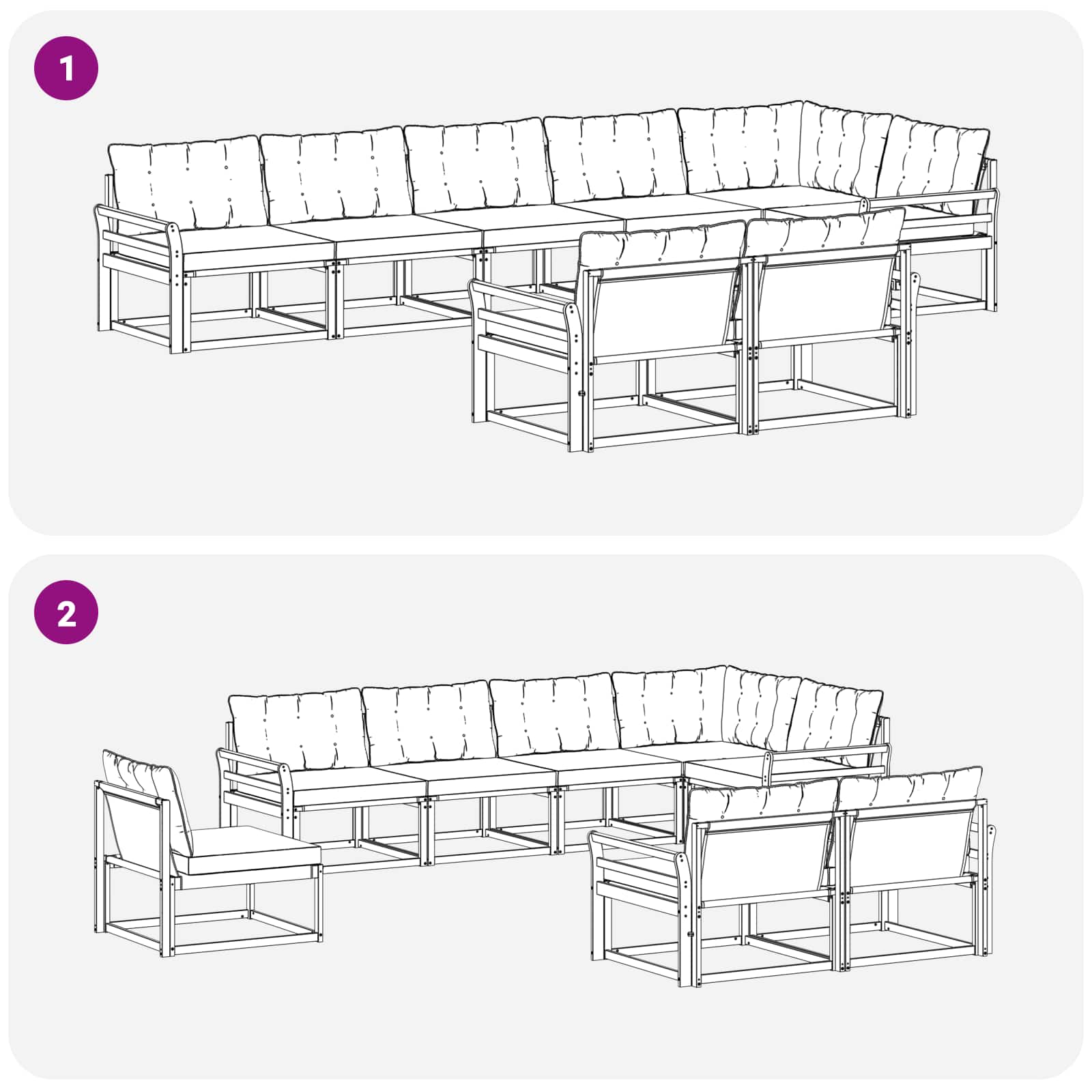 1

2