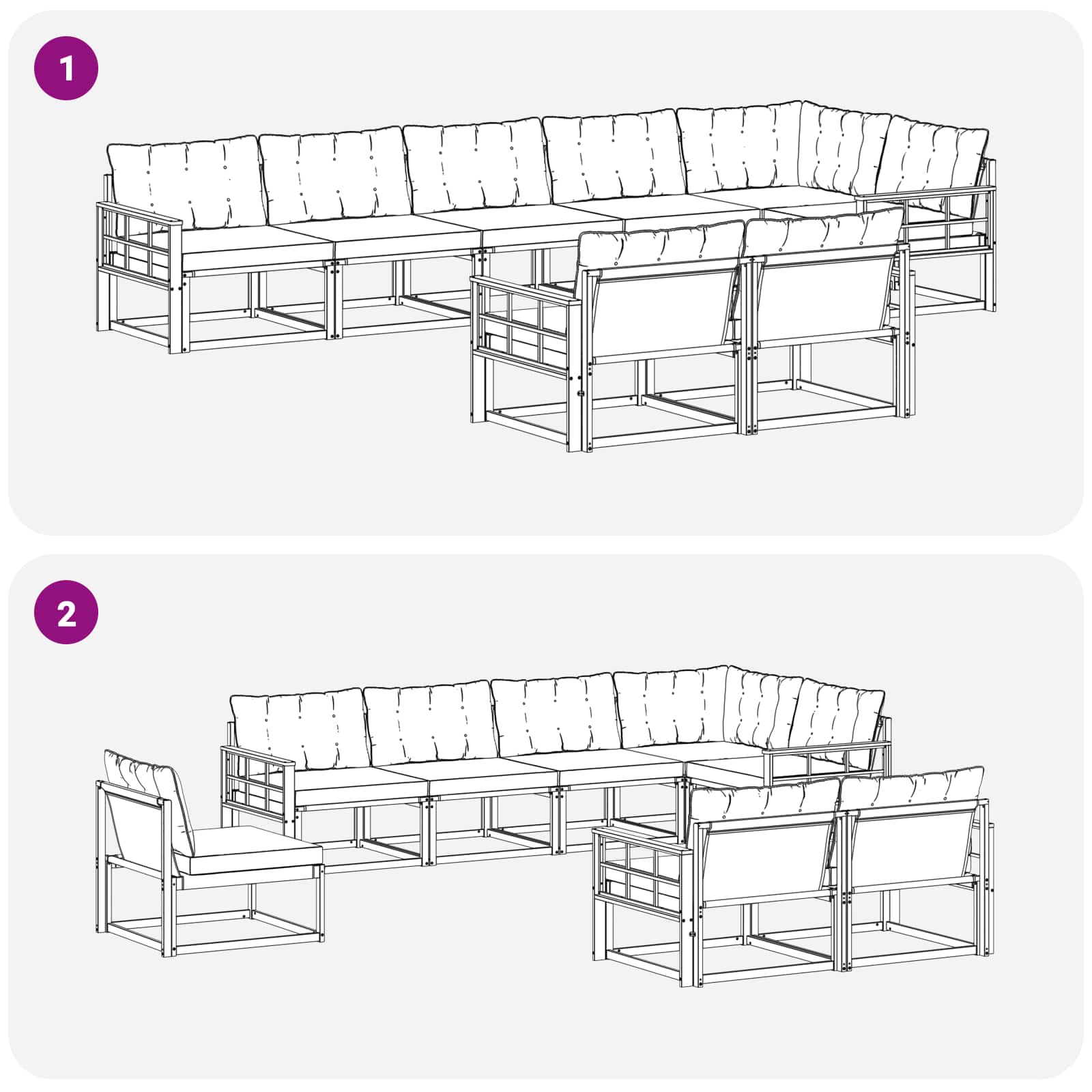 1

2