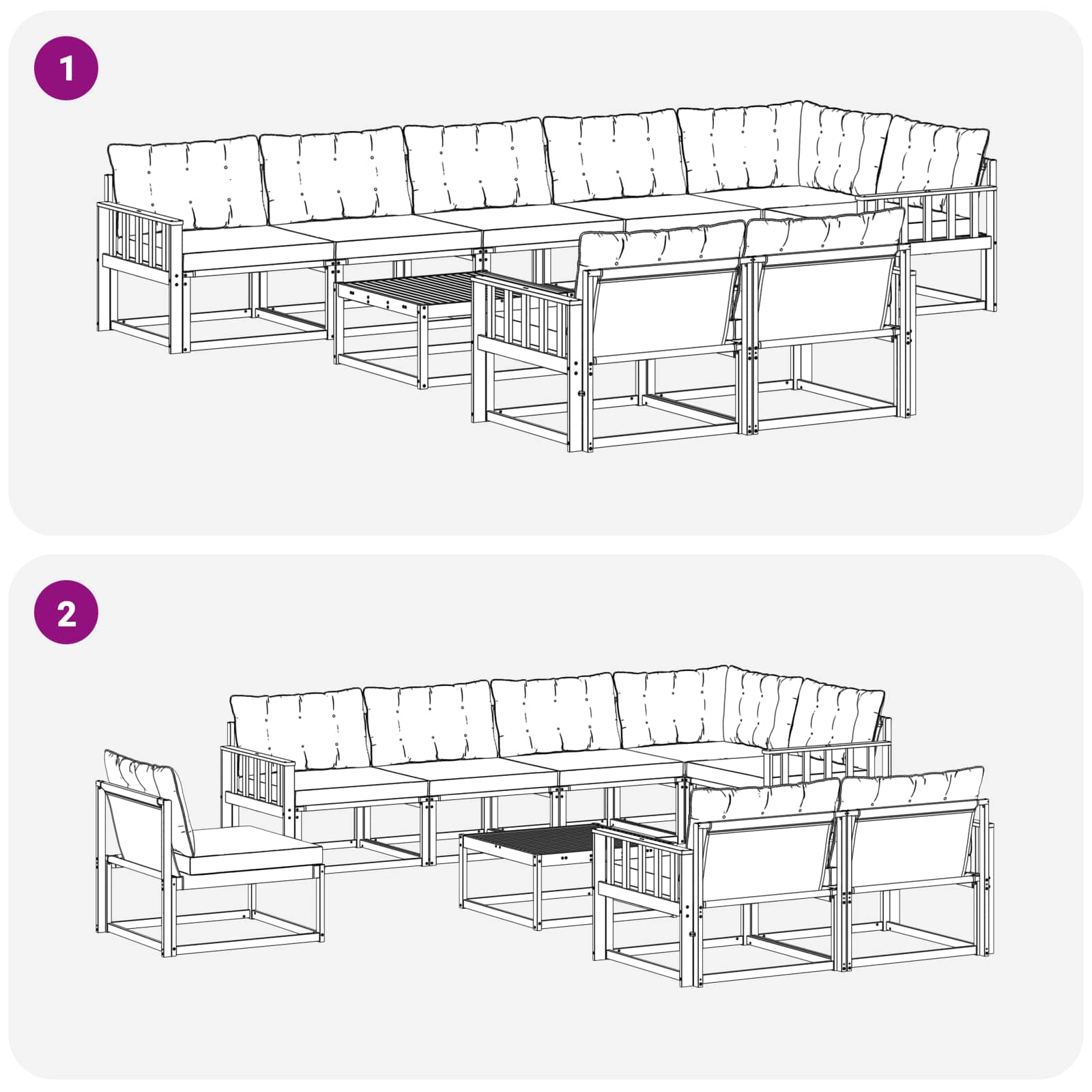 1

2