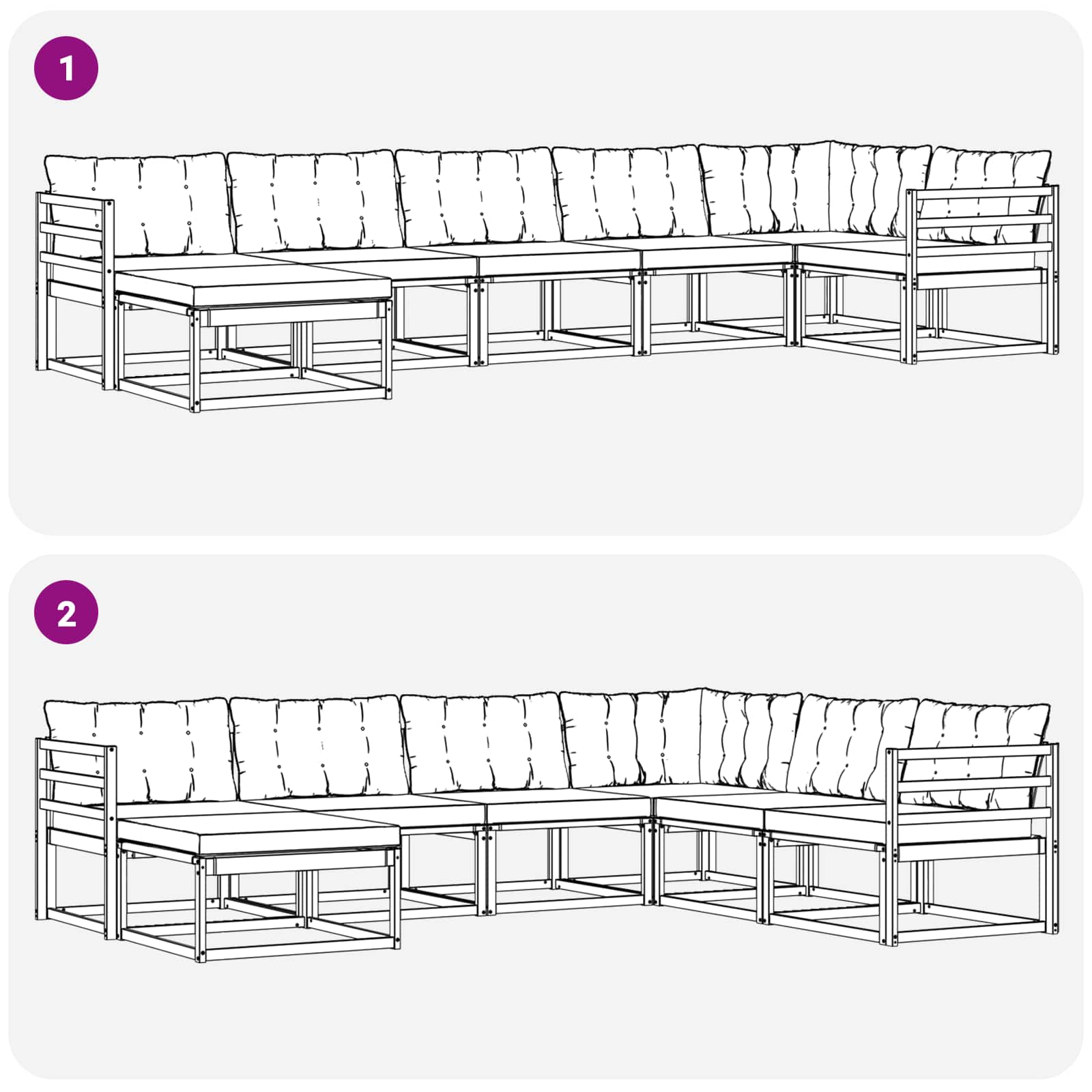 1

2