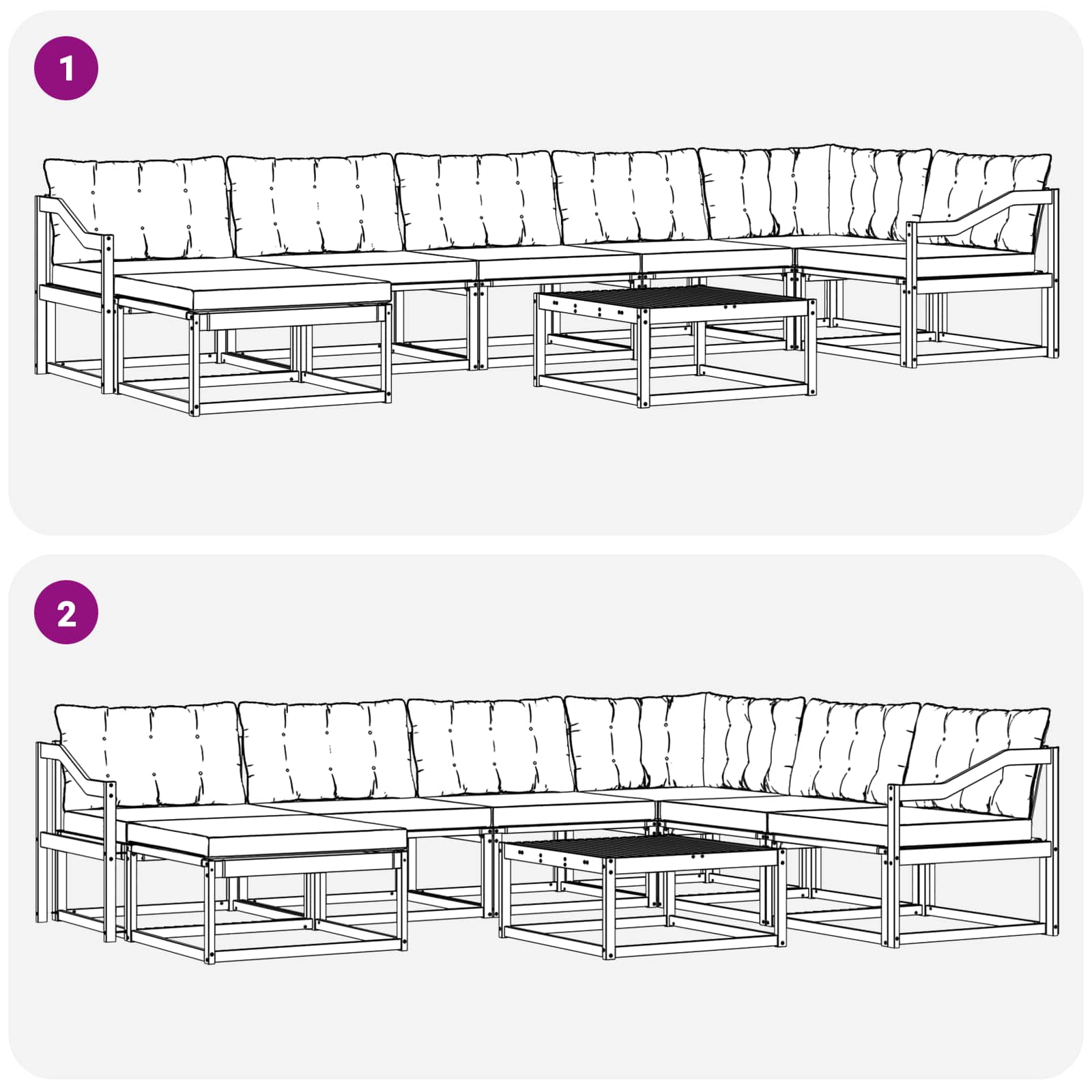 1

2