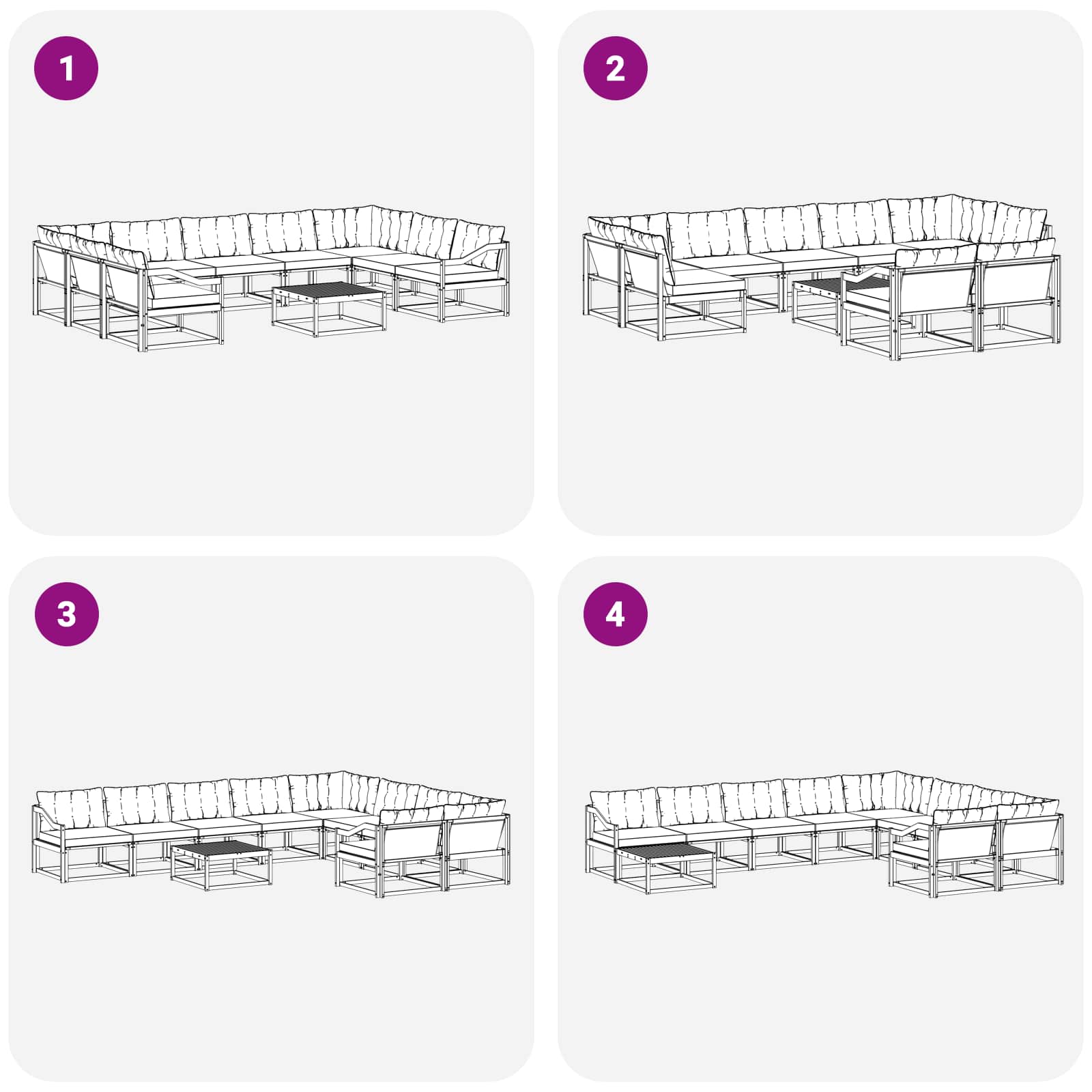 1

2

3

4