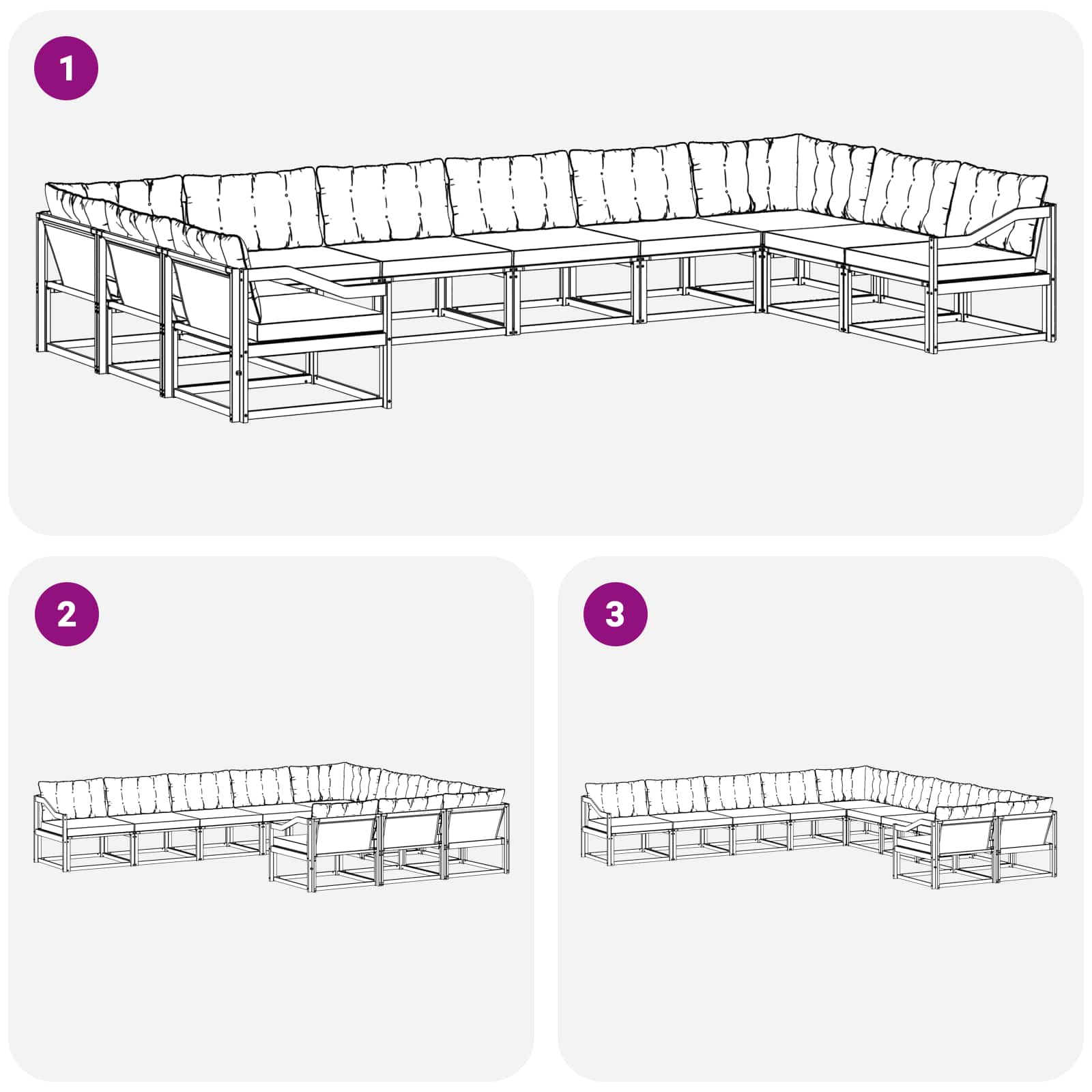 1

2

3