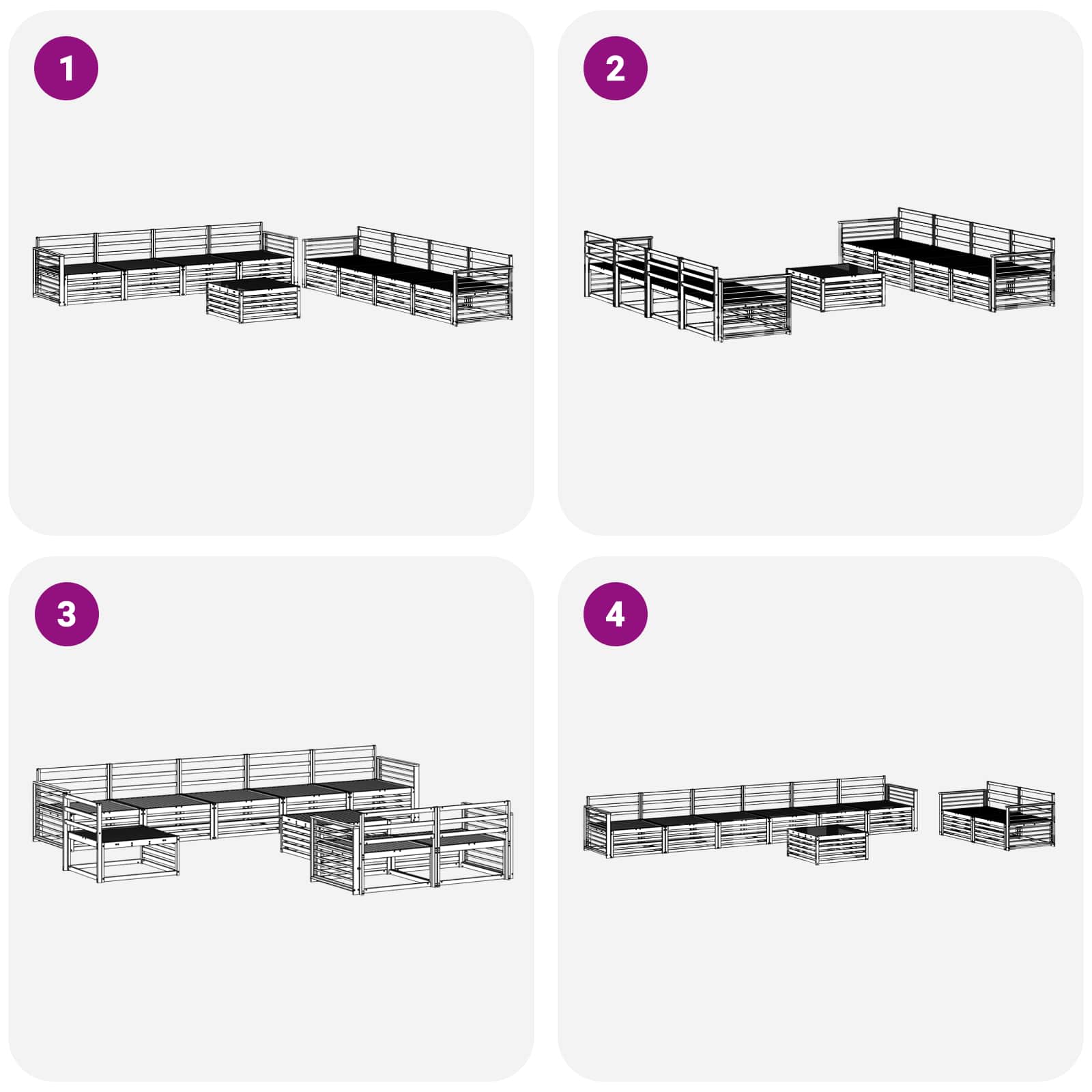 1

2

3

4