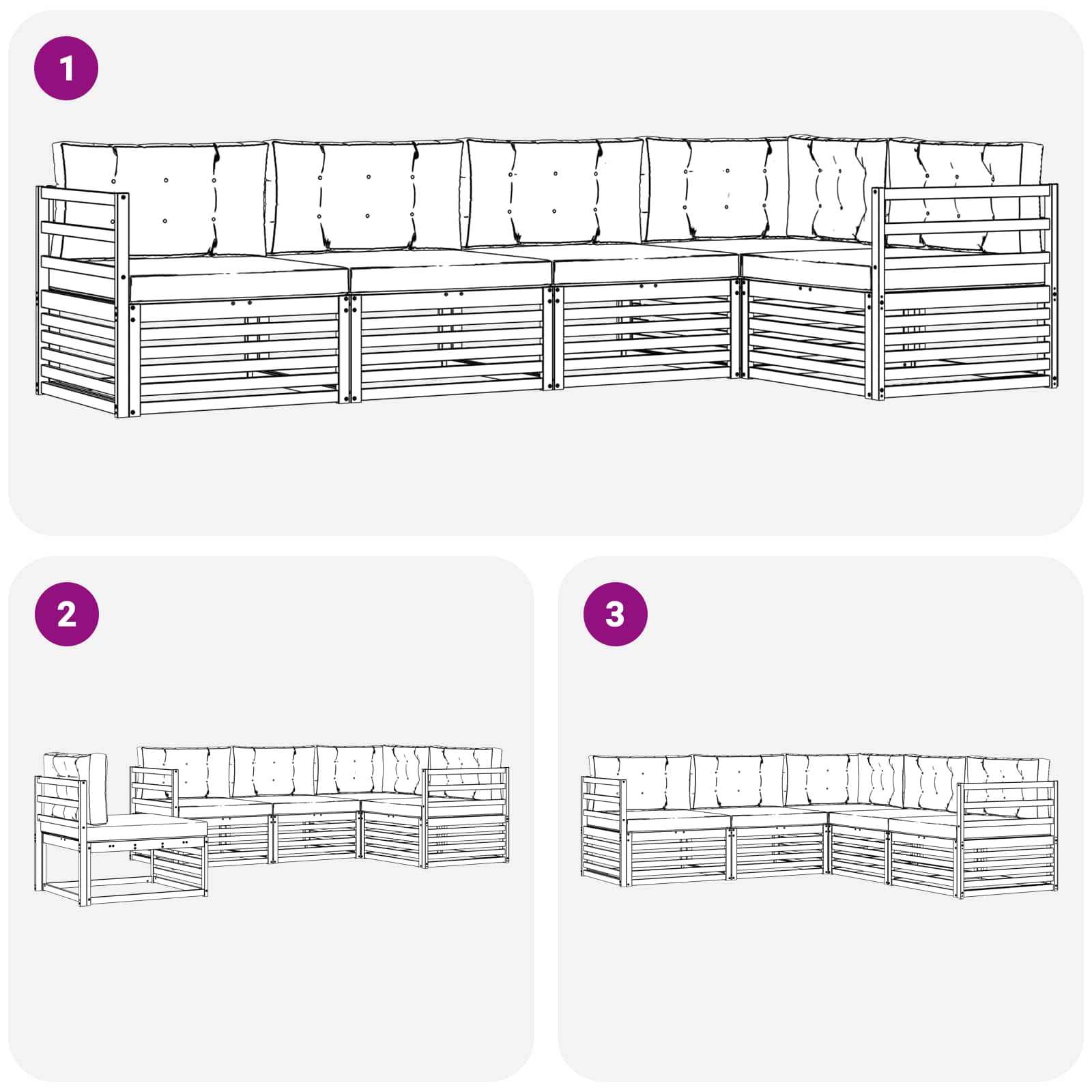 1

2

3