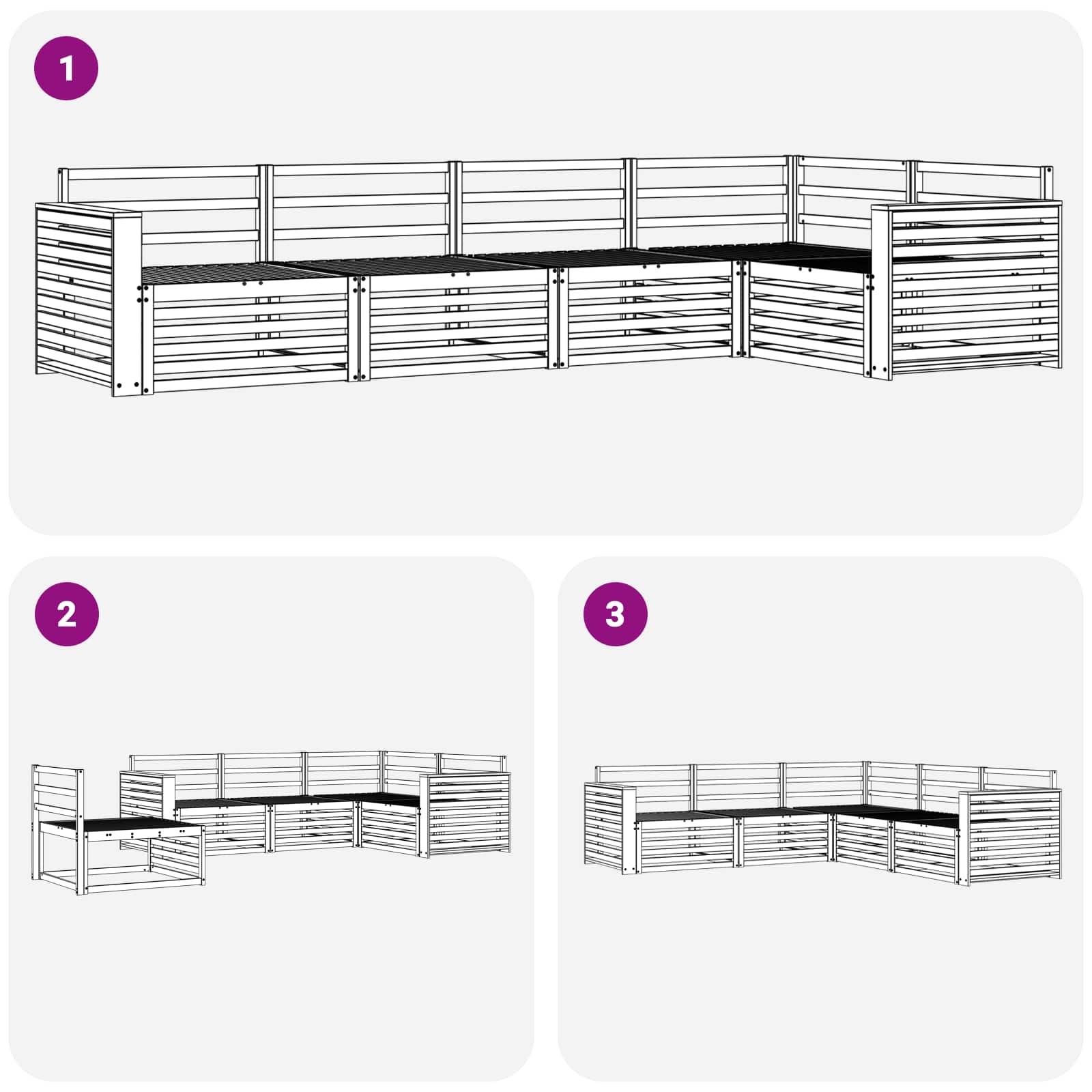 1

2

3