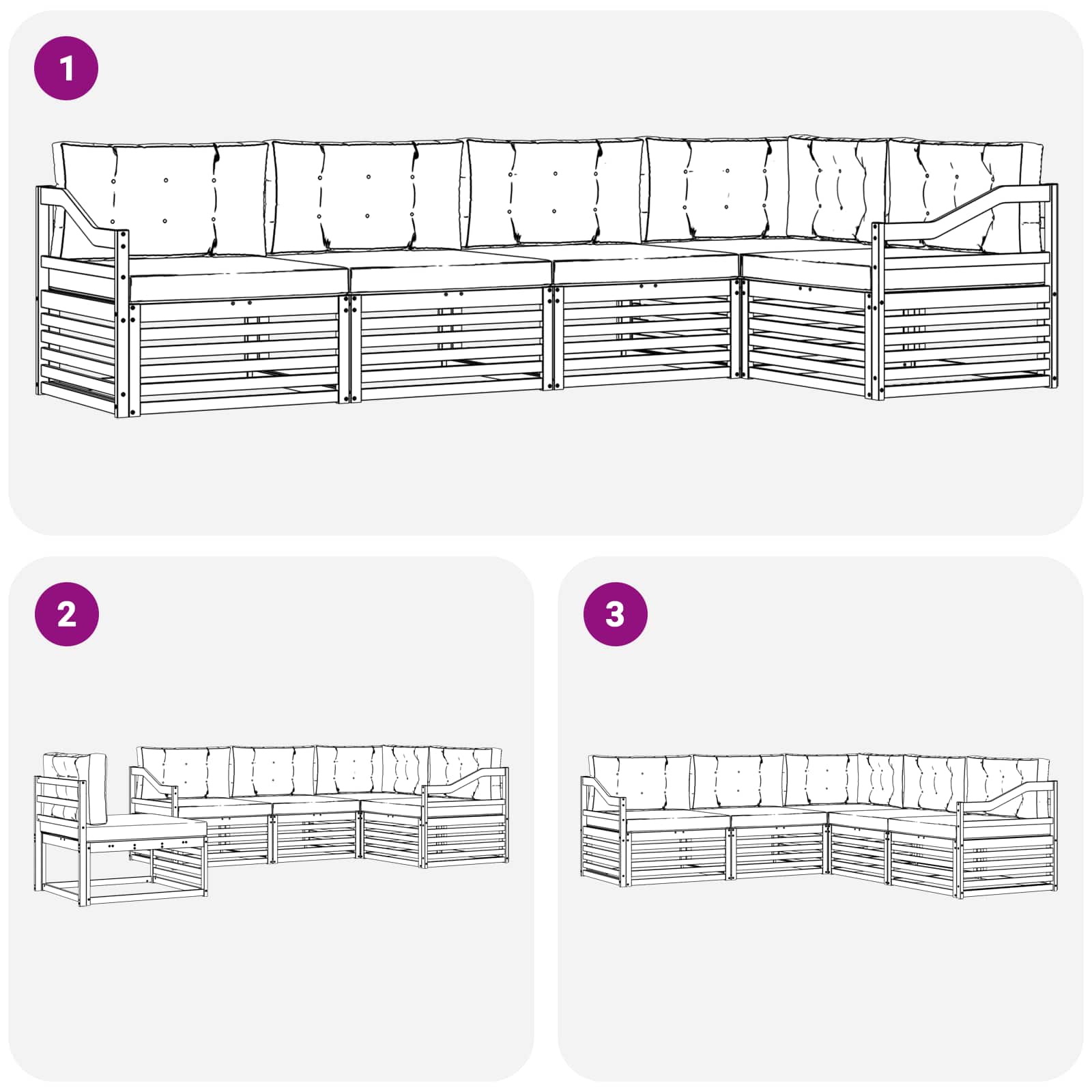 1

2

3