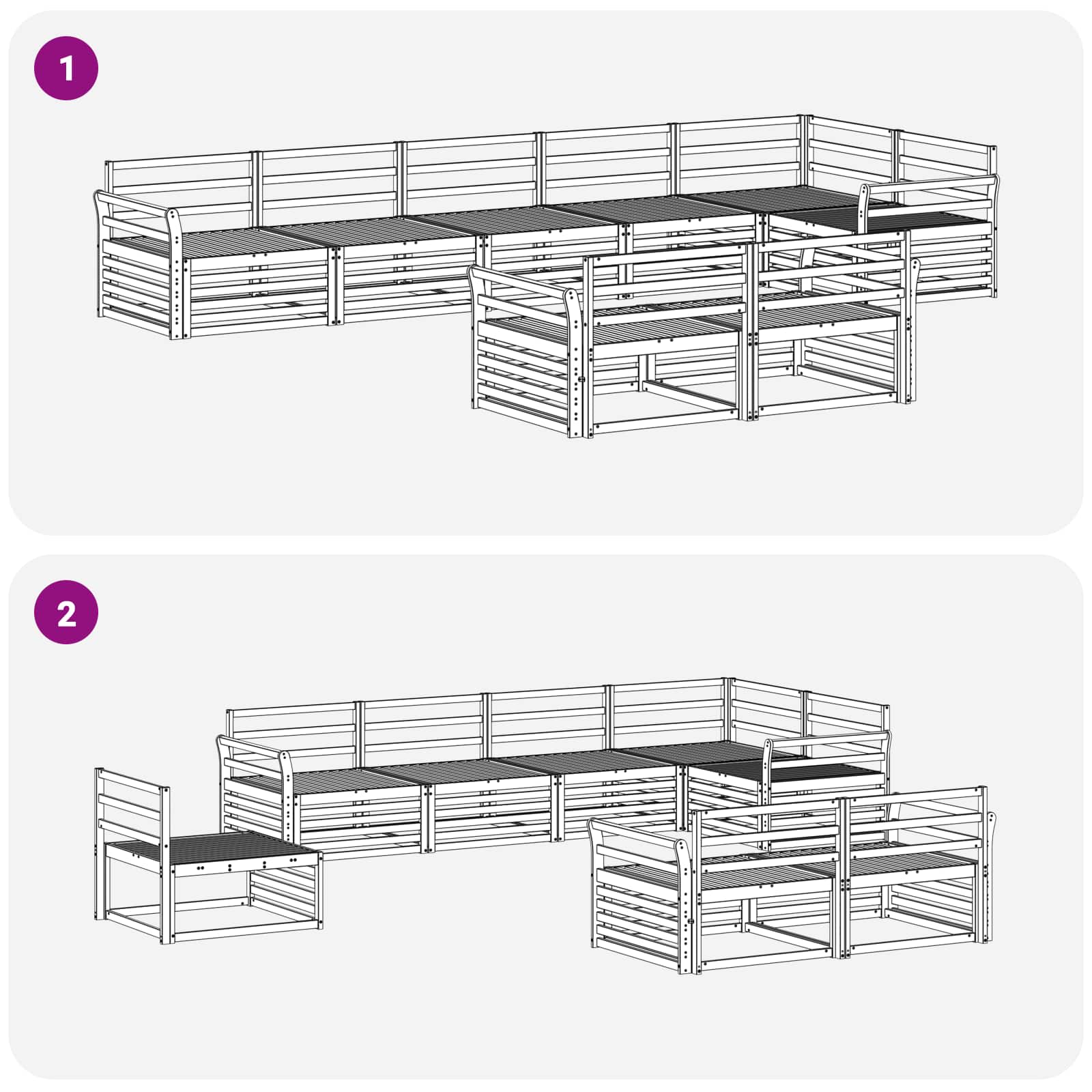 1

2