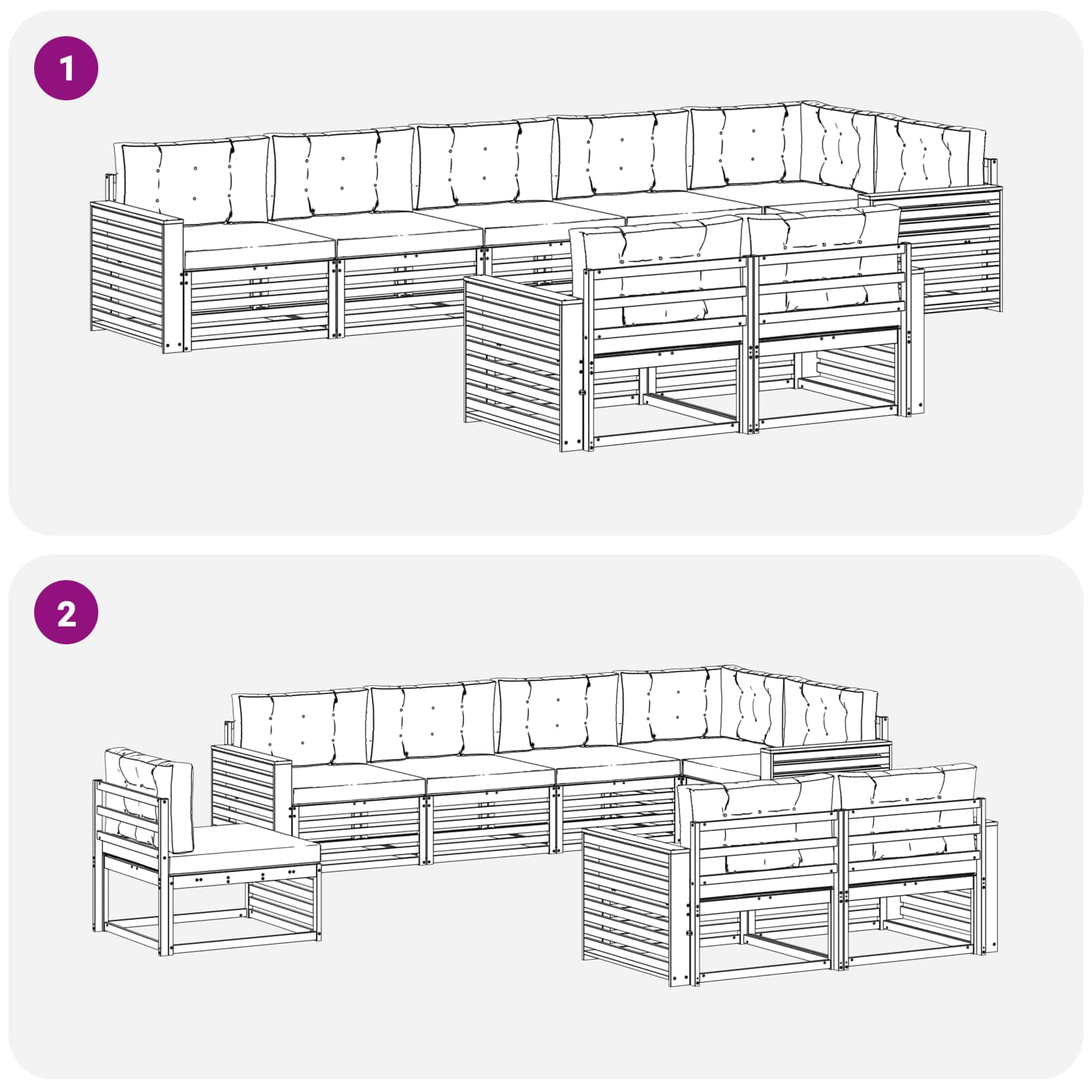 1

2