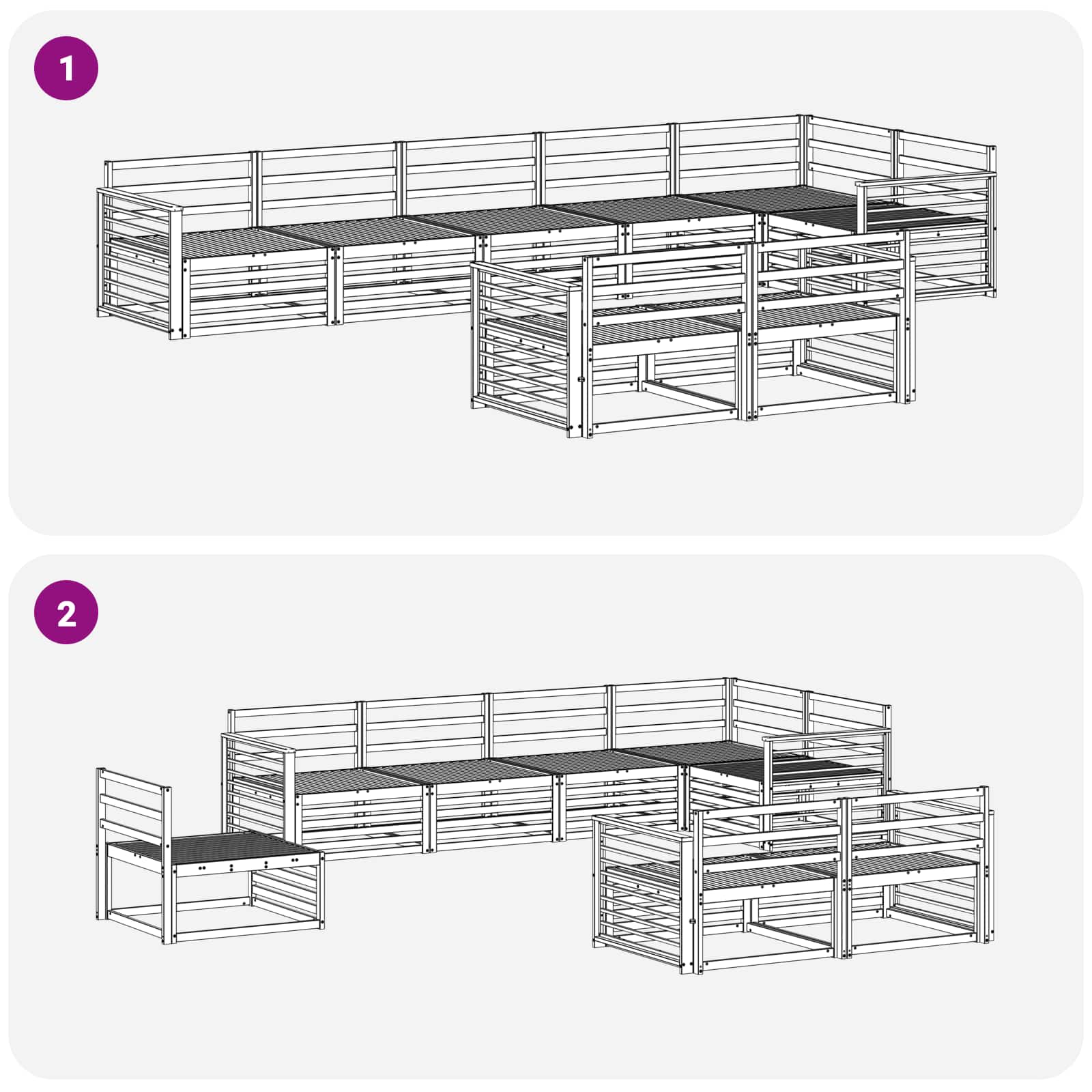 1

2