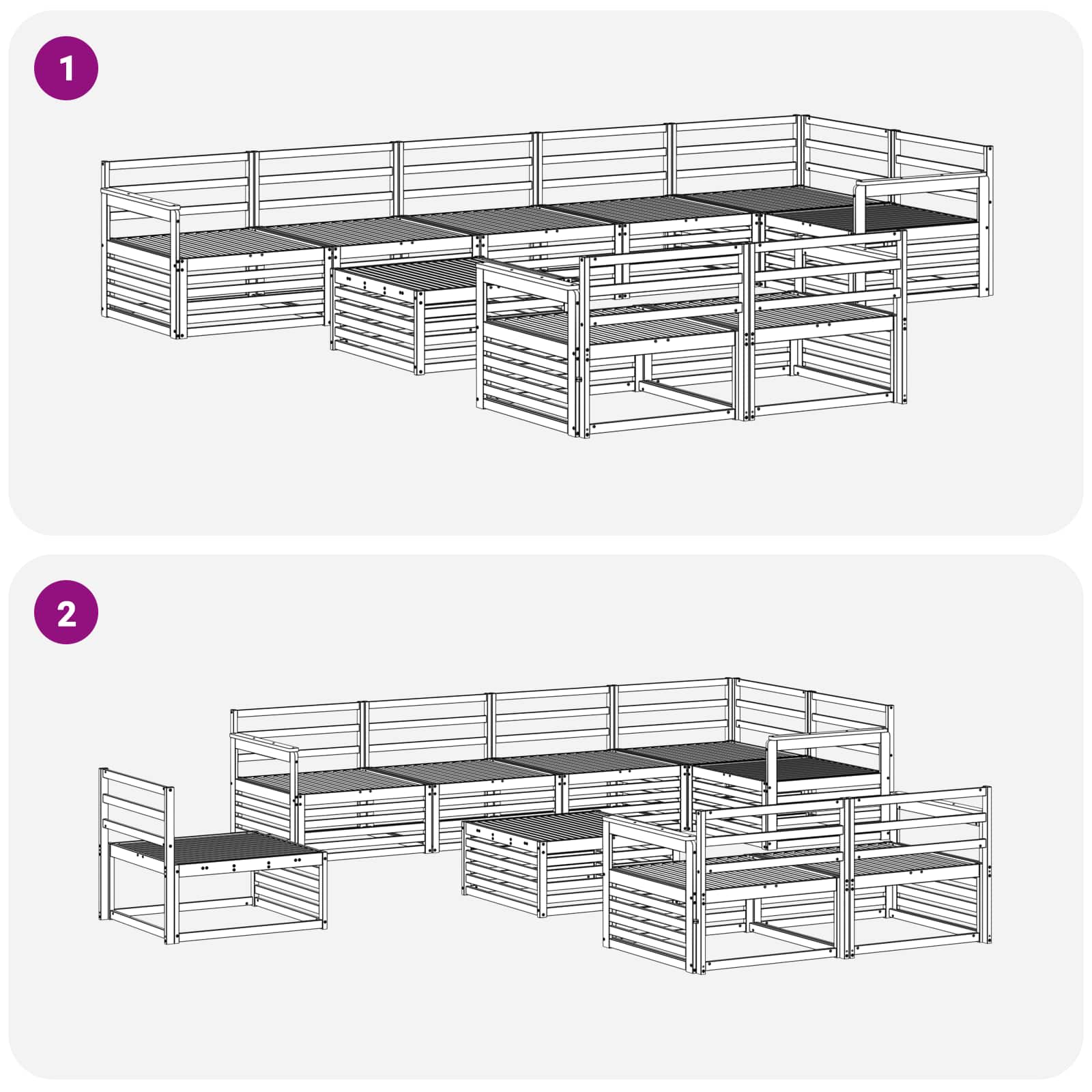 1

2