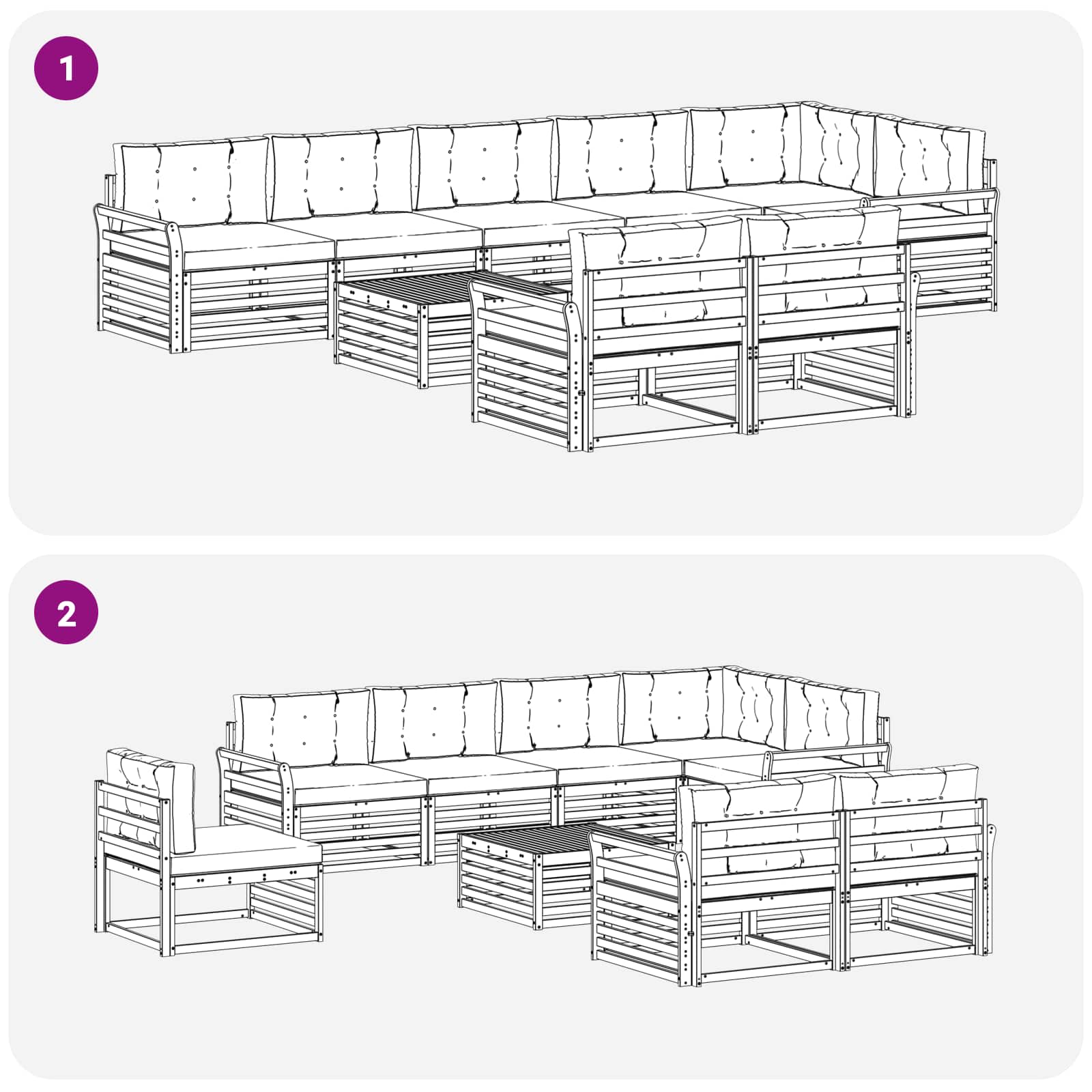 1

2