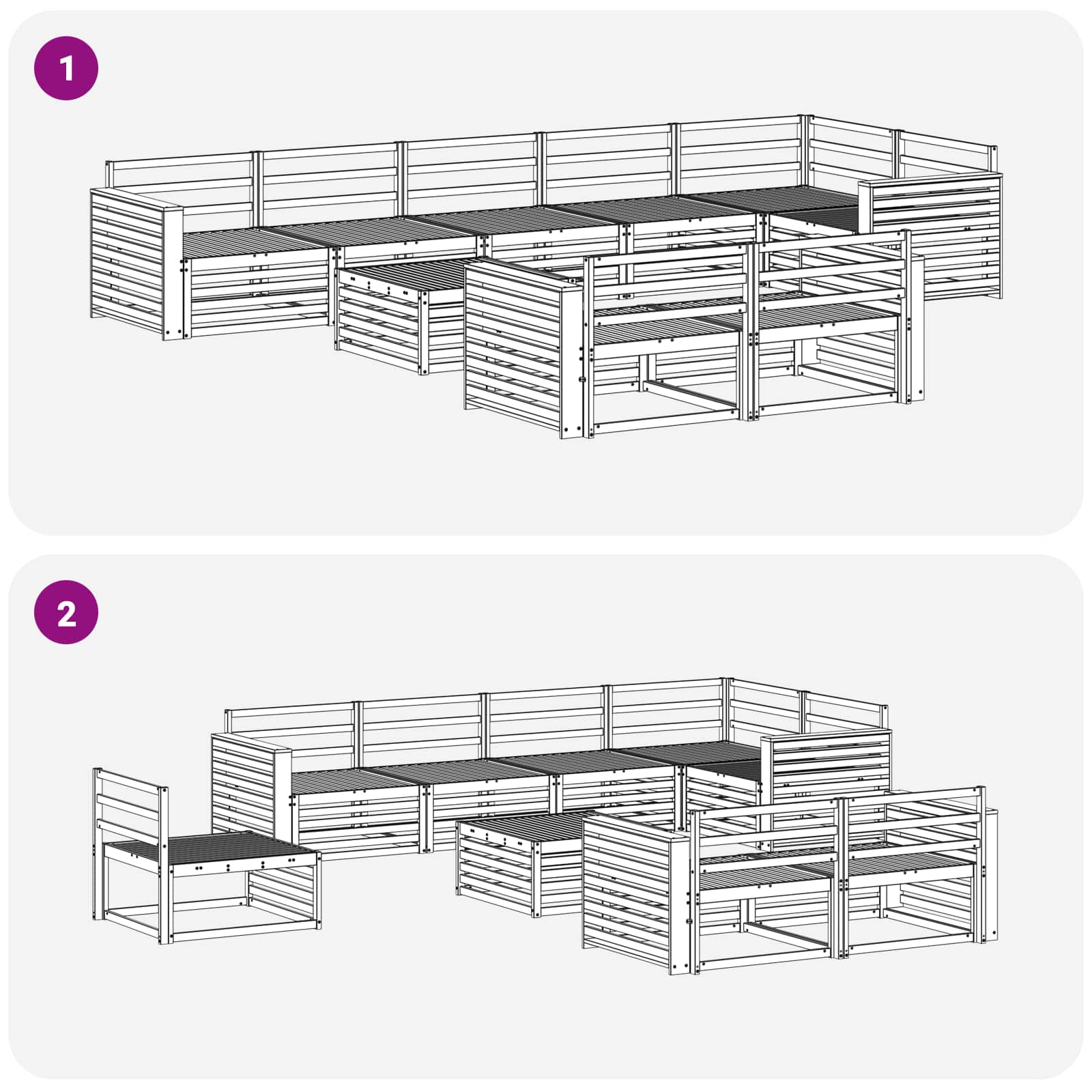 1

2