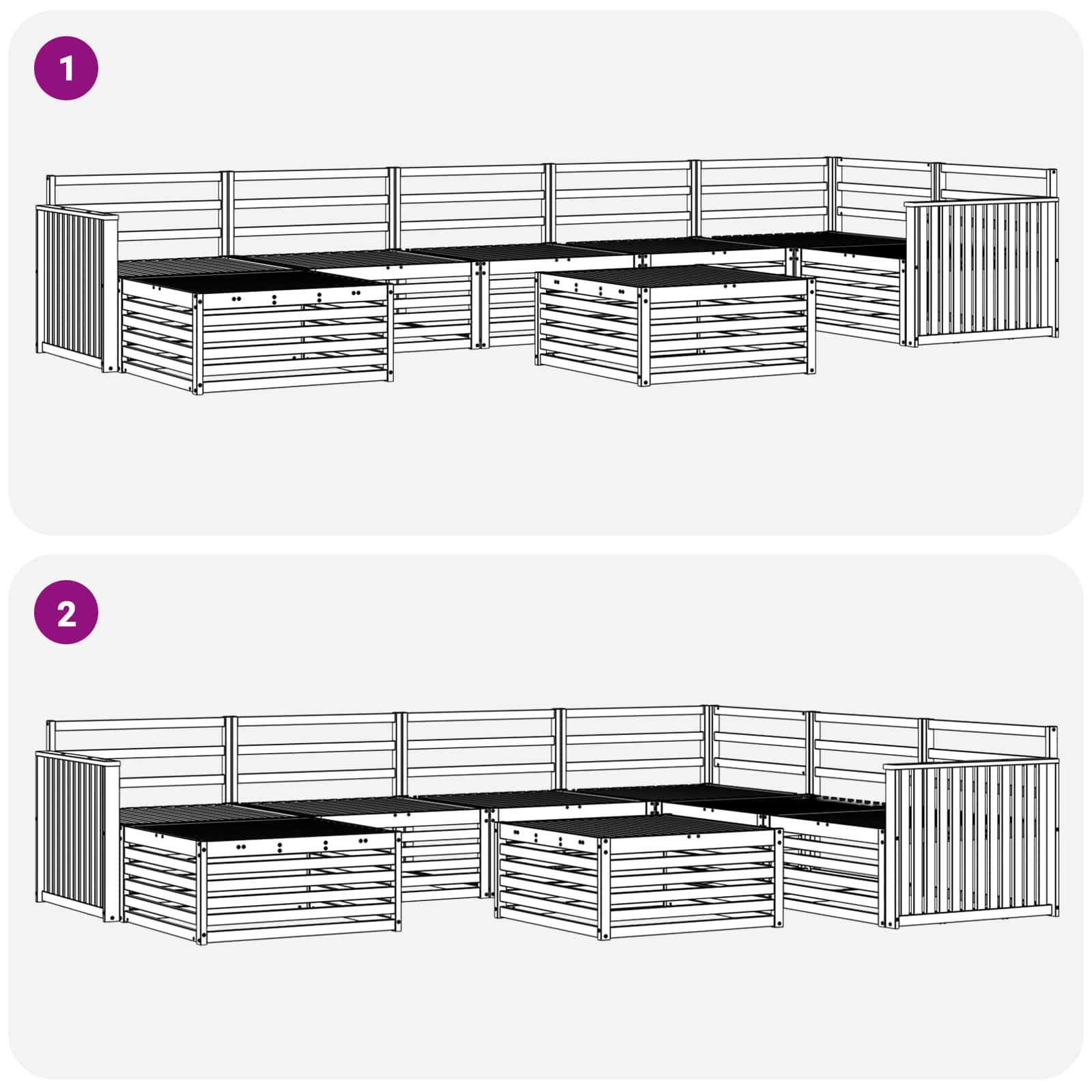 1

2