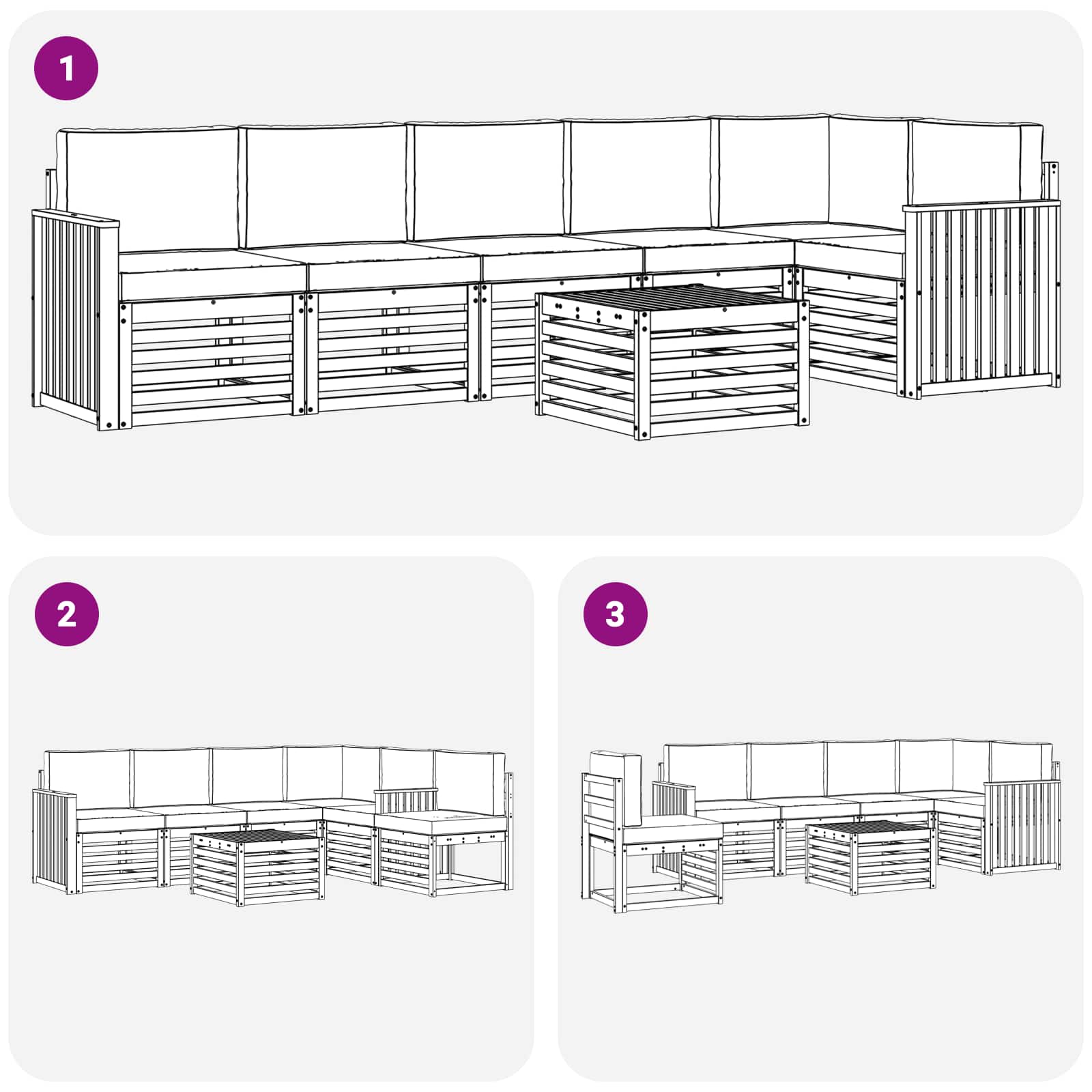 1

2

3