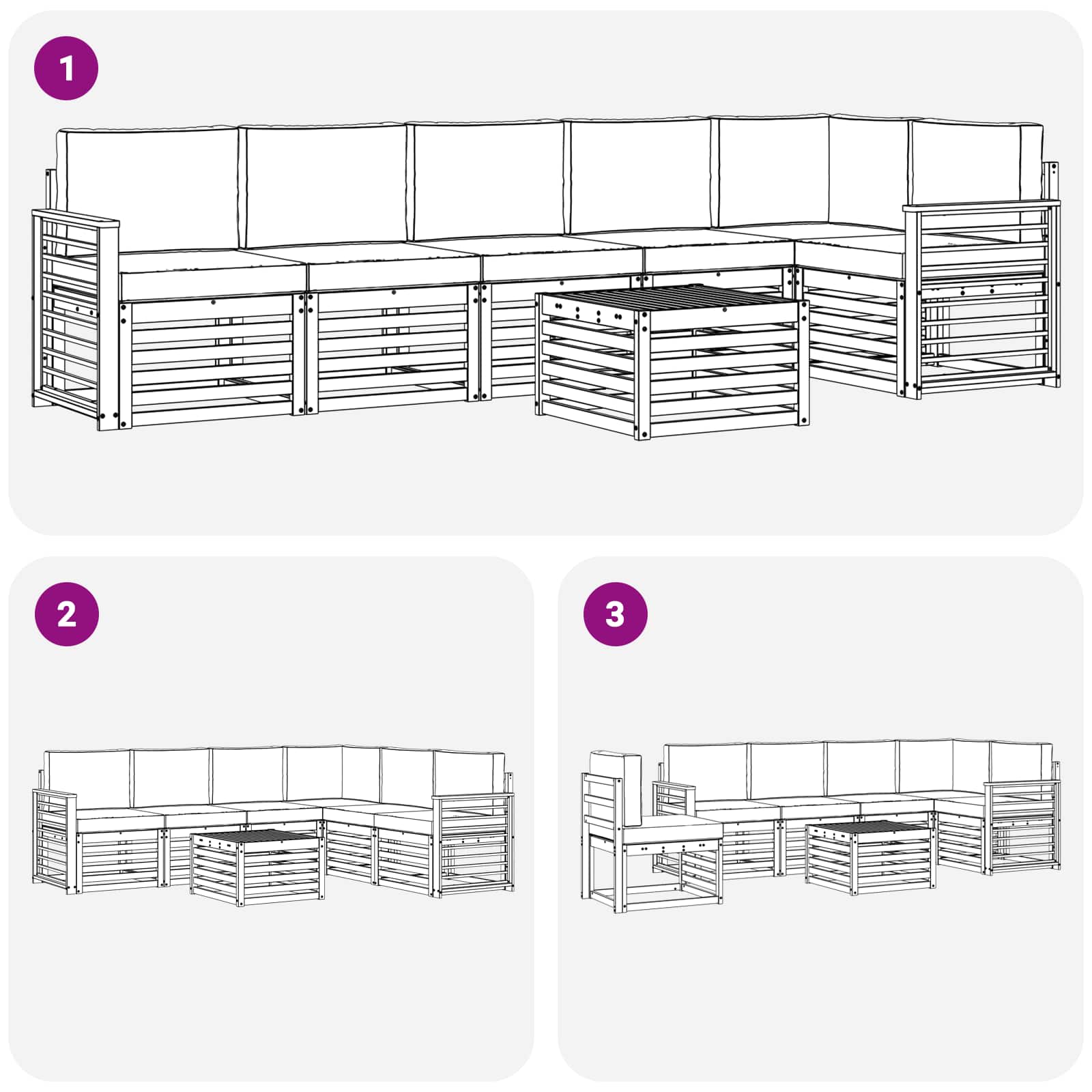 1

2

3