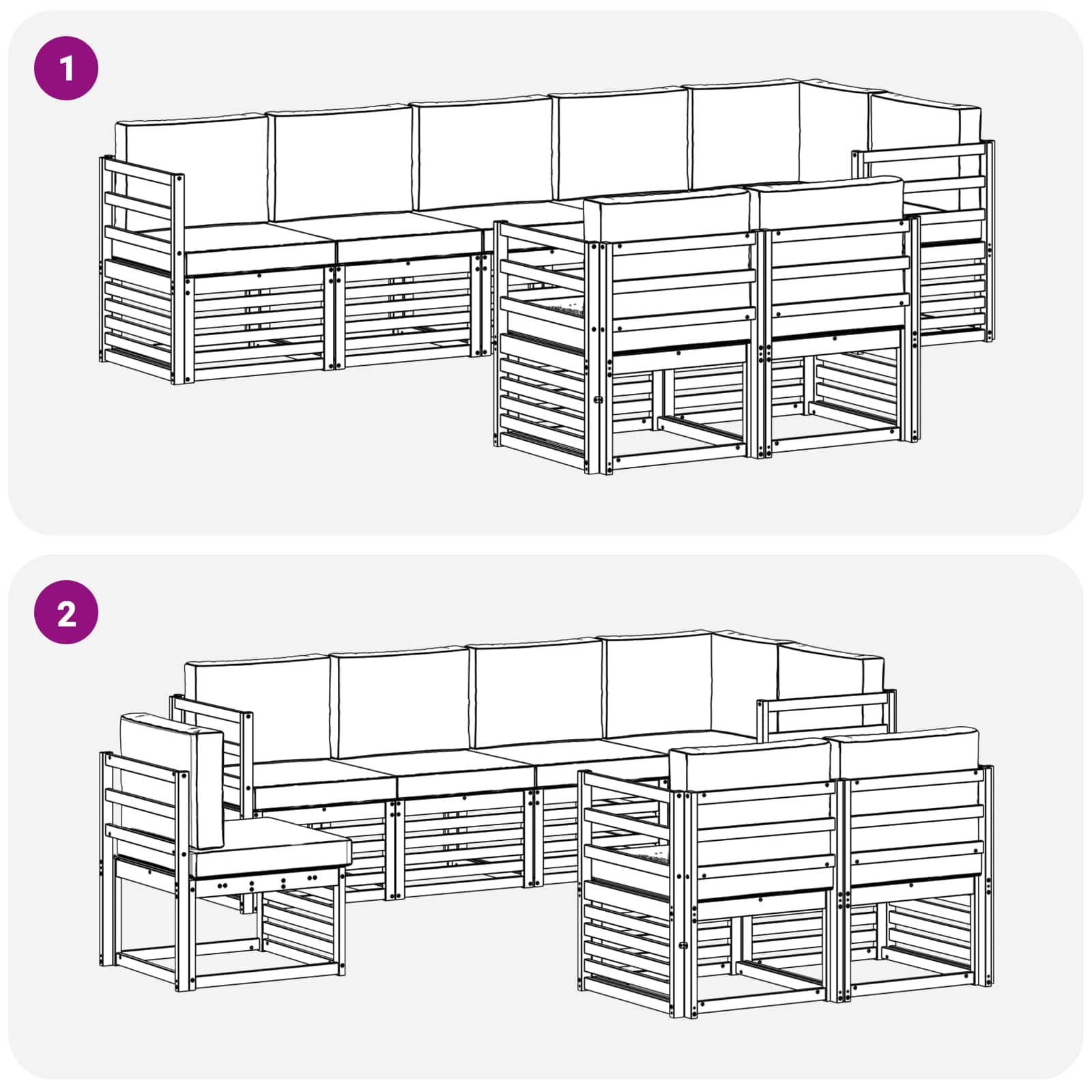 1

2