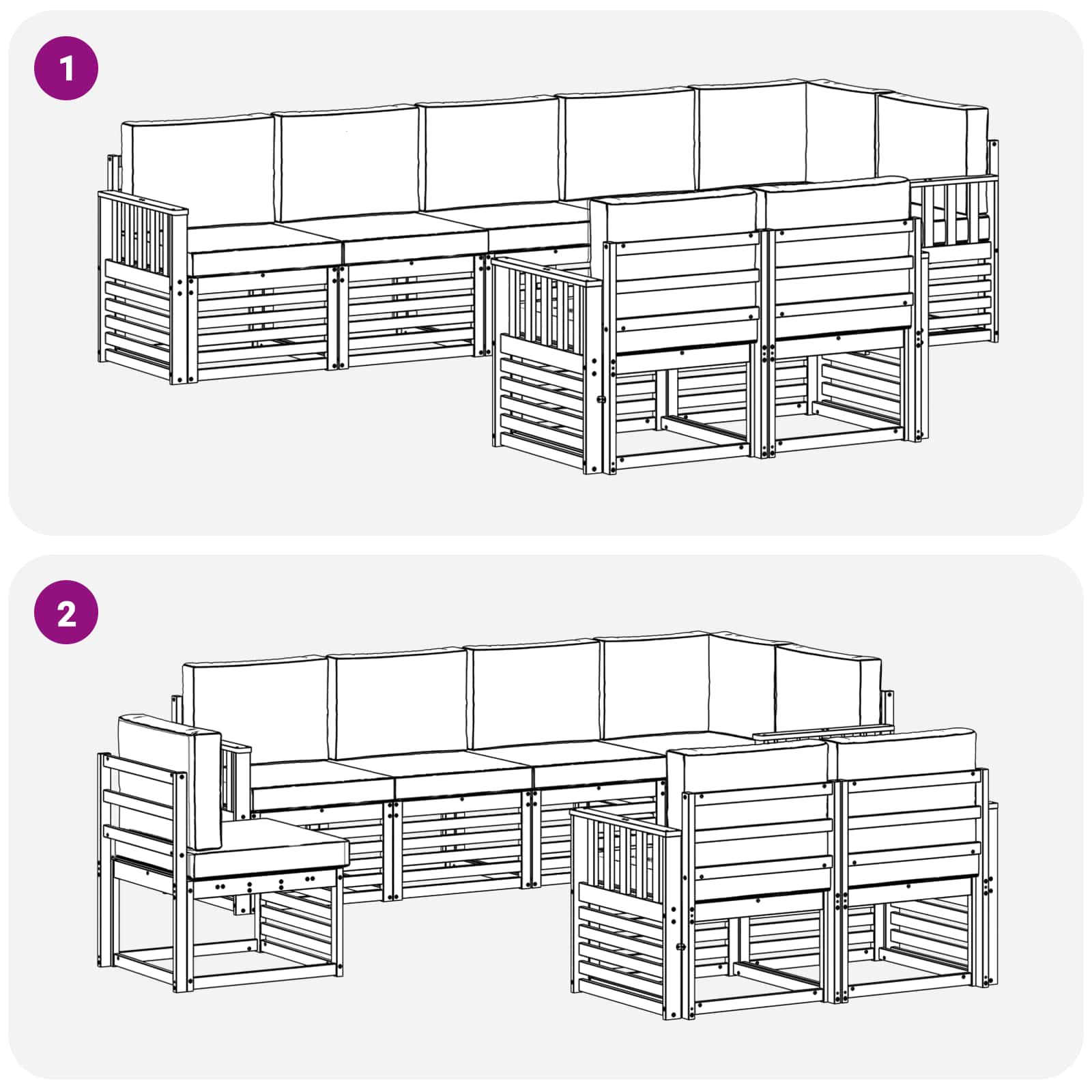 1

2