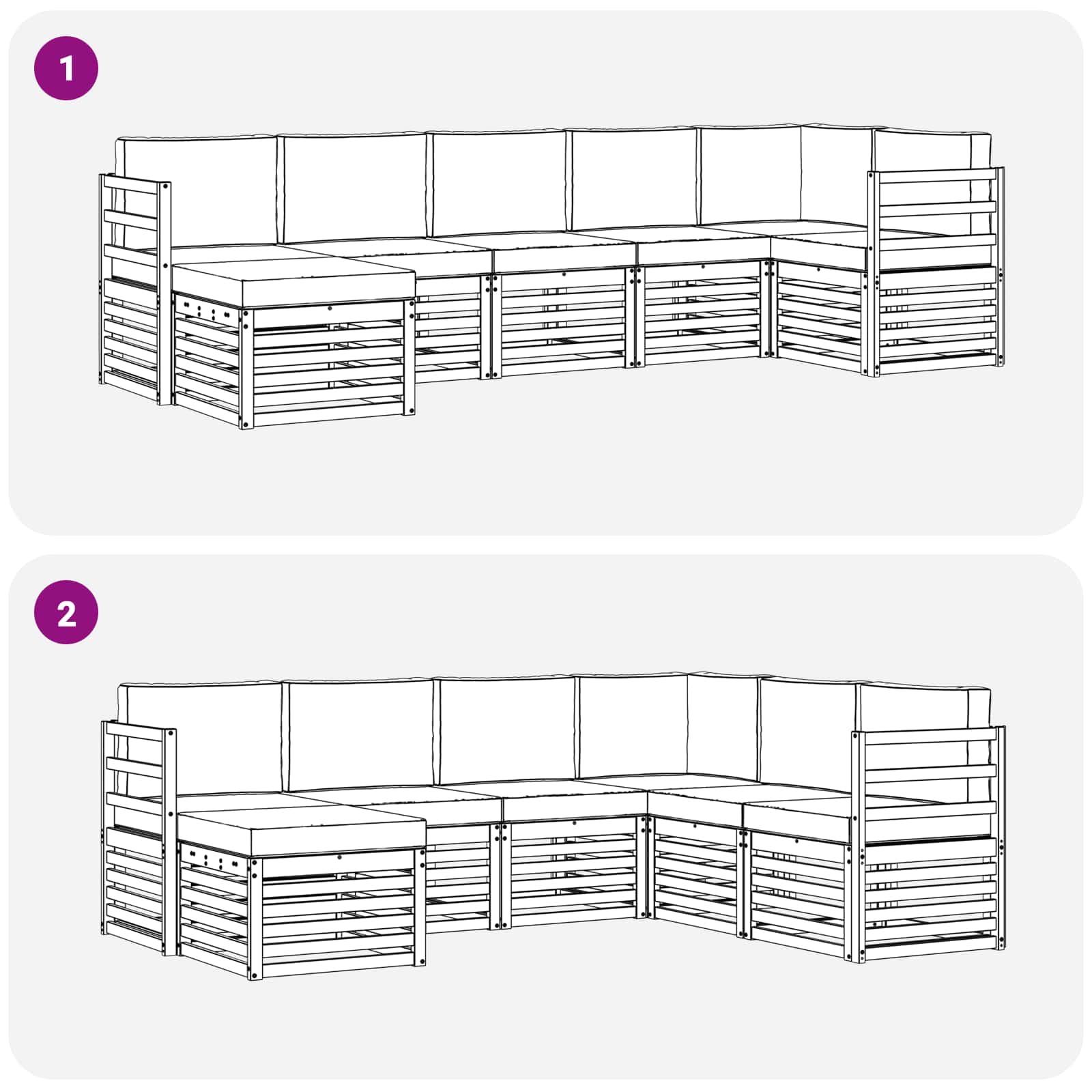 1

2