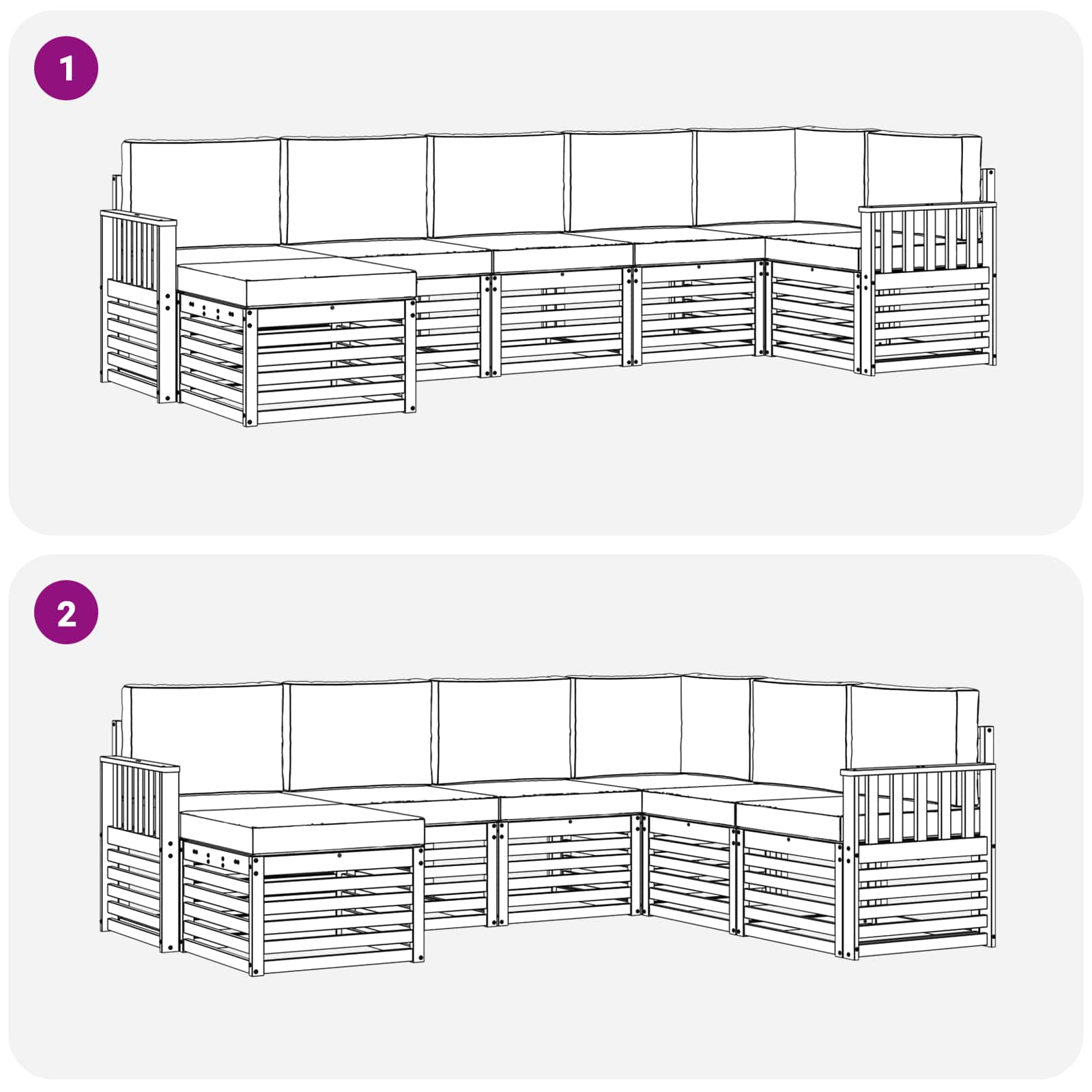 1

2