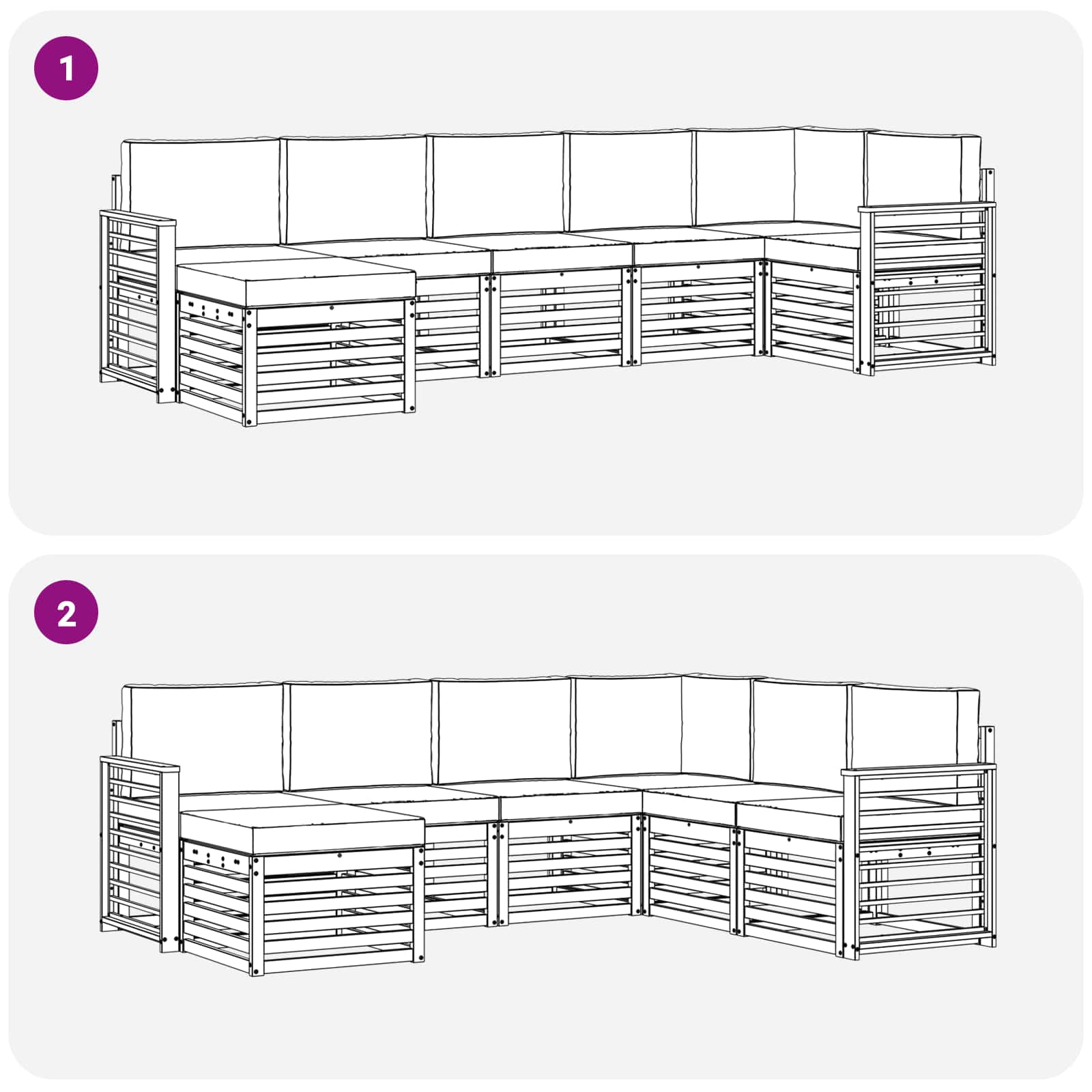 1

2