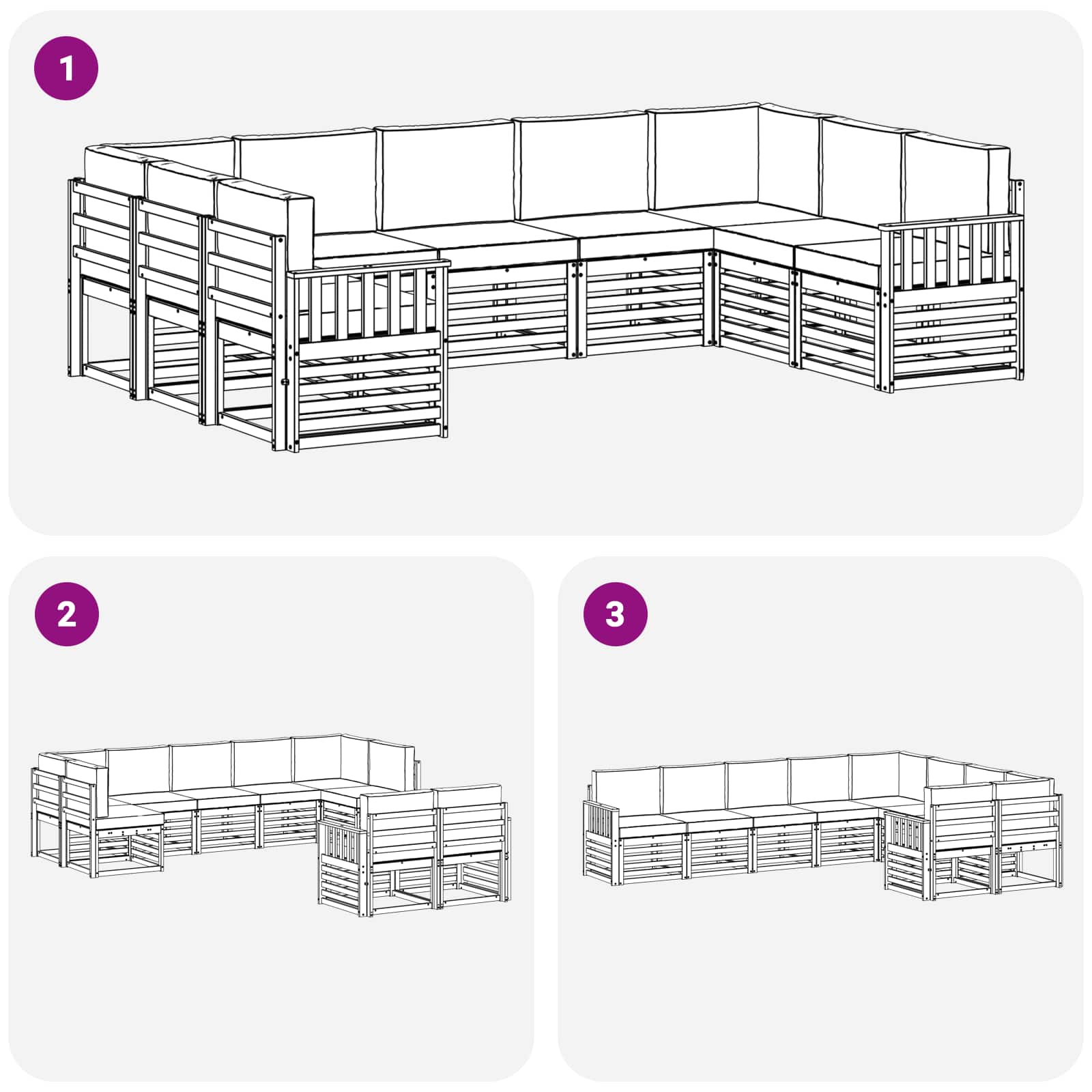 1

2

3