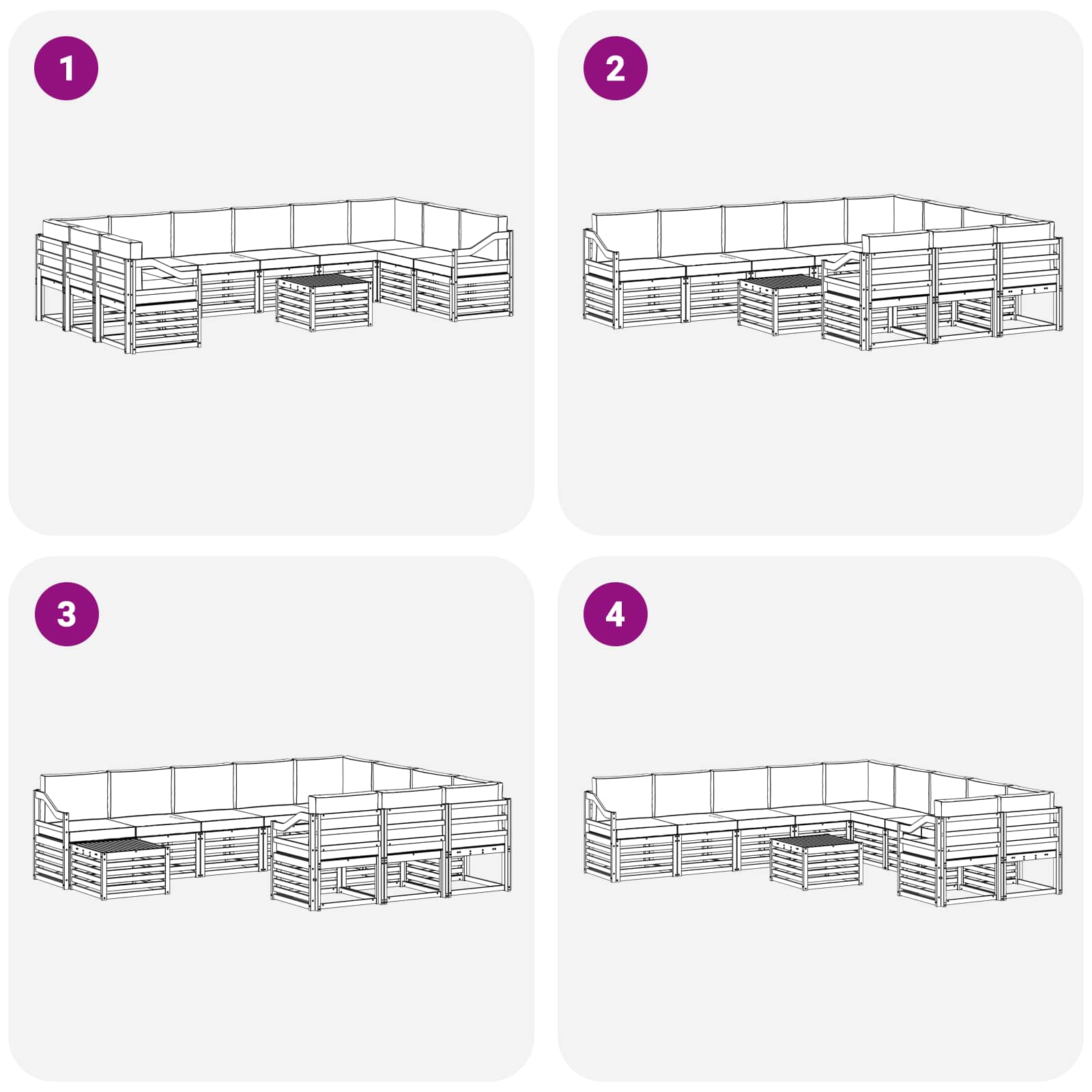 1

2

3

4