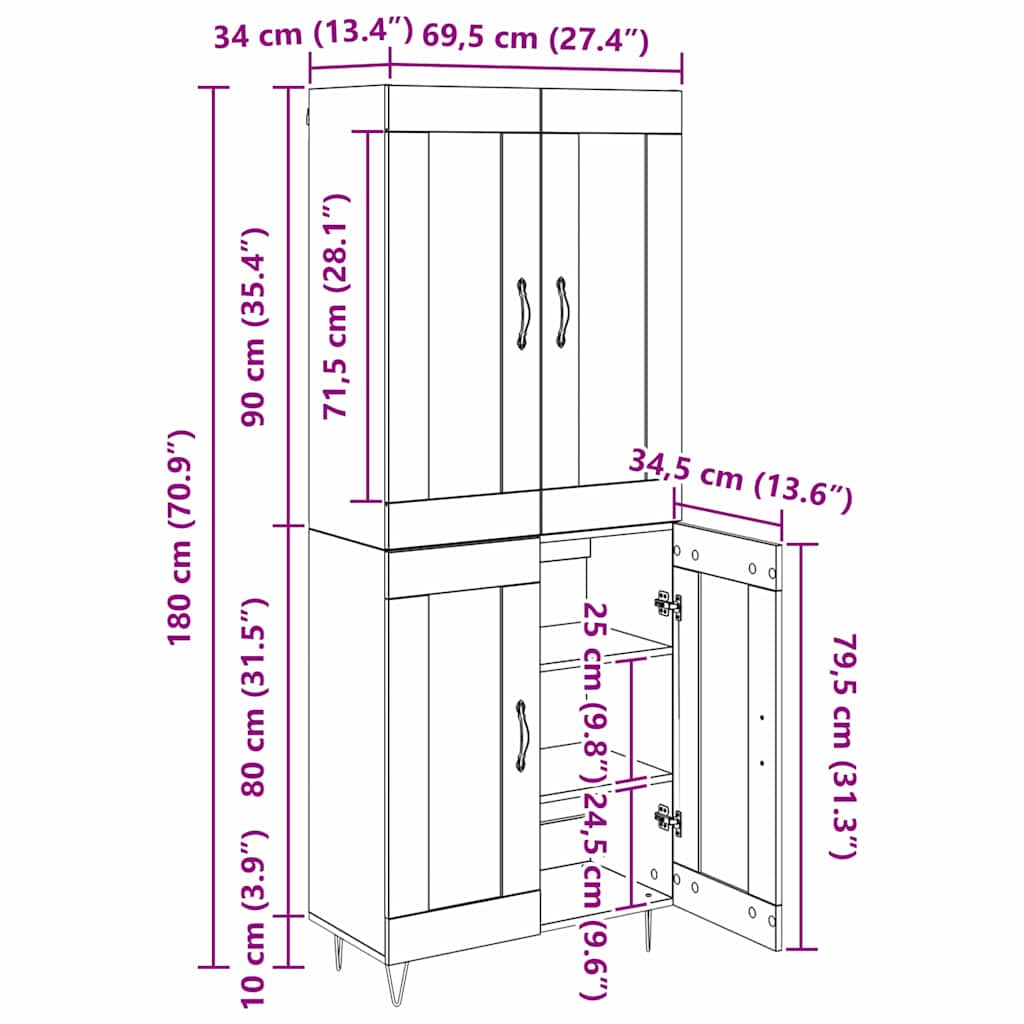 34 cm (13.4″) 69,5 cm (27.4″)

180 cm (70.9″)

90 cm (35.4″)

71,5 cm (28.1″)

34,5 cm (13.6″)

80 cm (31.5″)

10 cm (3.9″)

25 cm (9.8″)

24,5 cm (9.6″)

79,5 cm (31.3″)