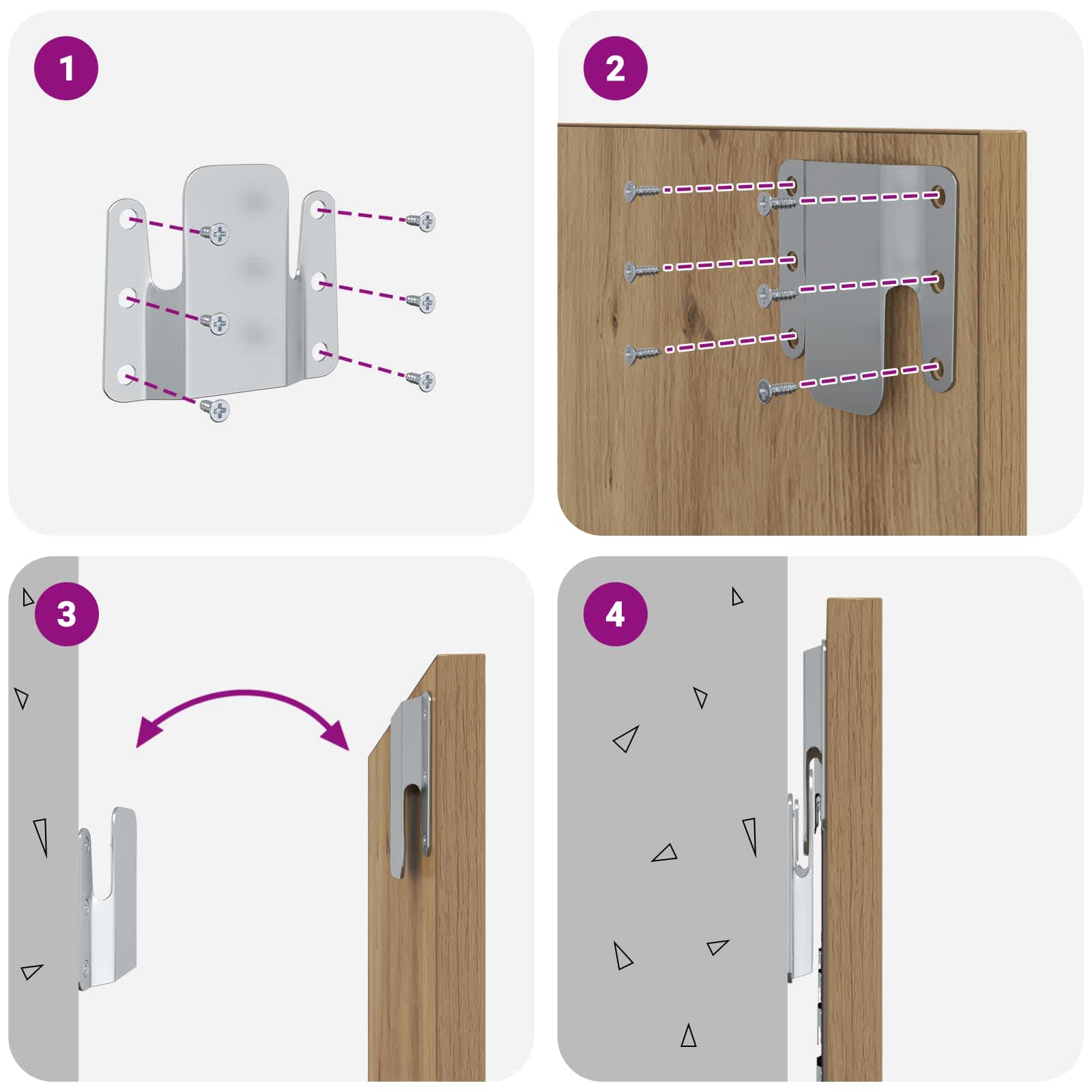 1

2

3

4