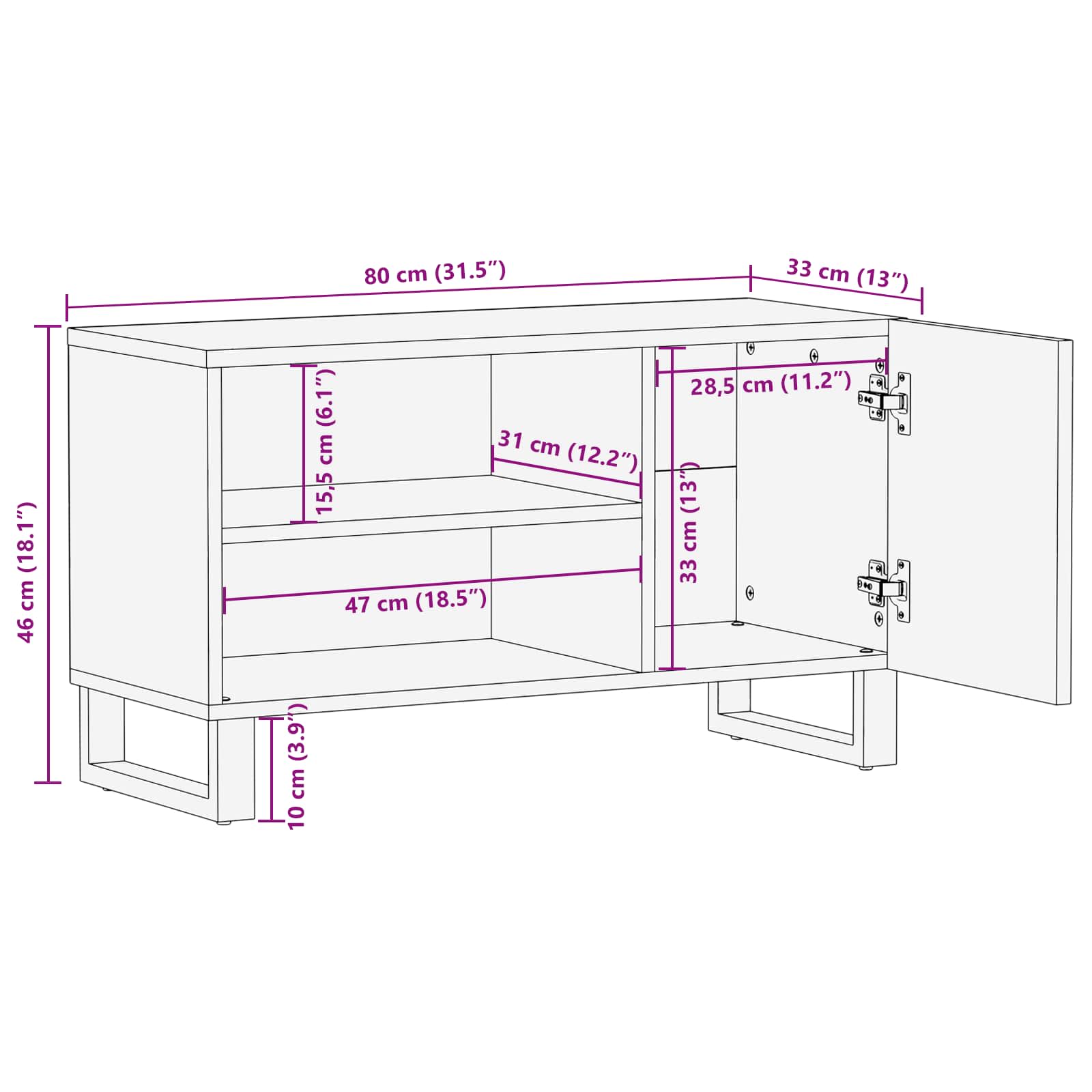 80 cm (31.5″)
33 cm (13″)
46 cm (18.1″)
15,5 cm (6.1″)
31 cm (12.2″)
28,5 cm (11.2″)
33 cm (13″)
47 cm (18.5″)
10 cm (3.9″)