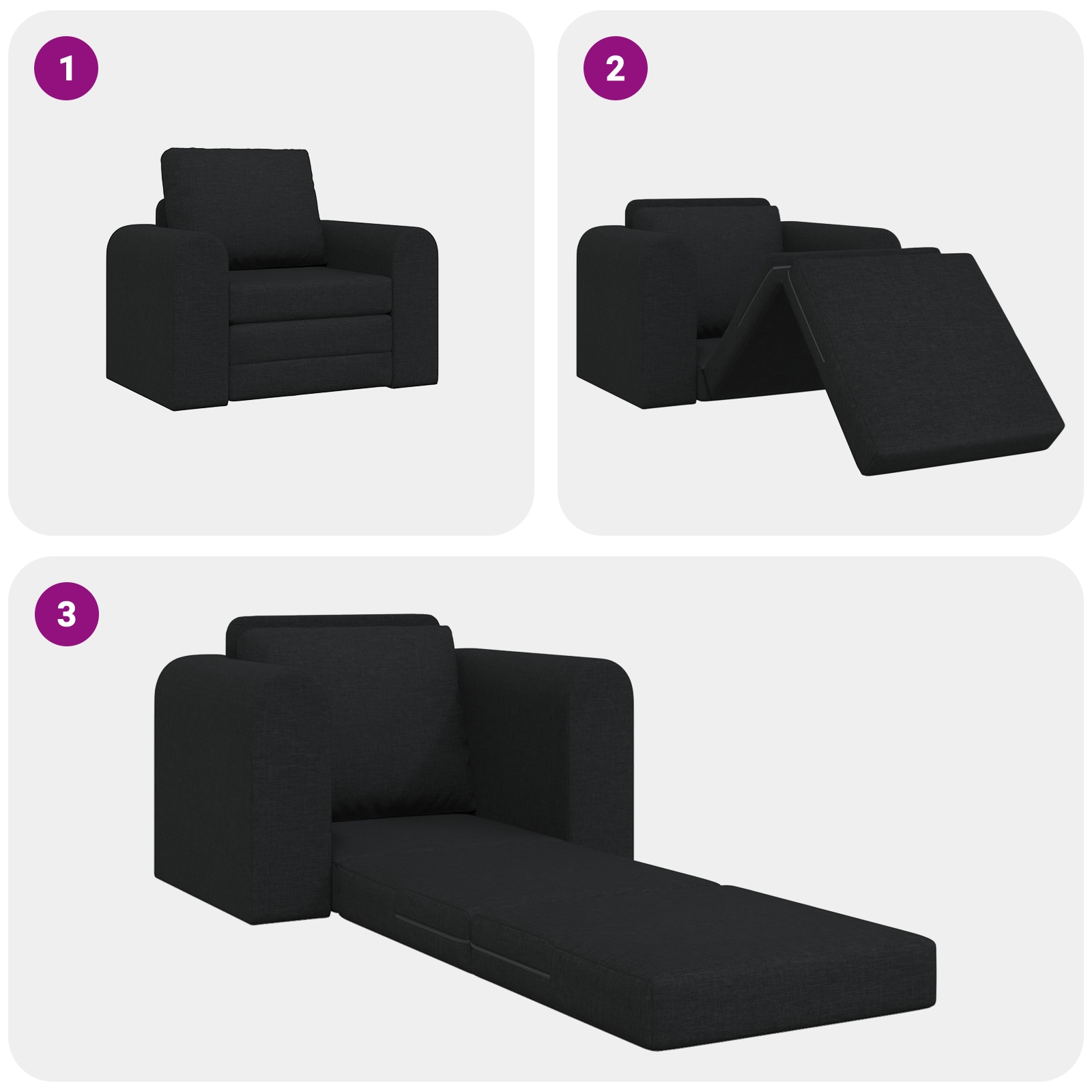 1

2

3