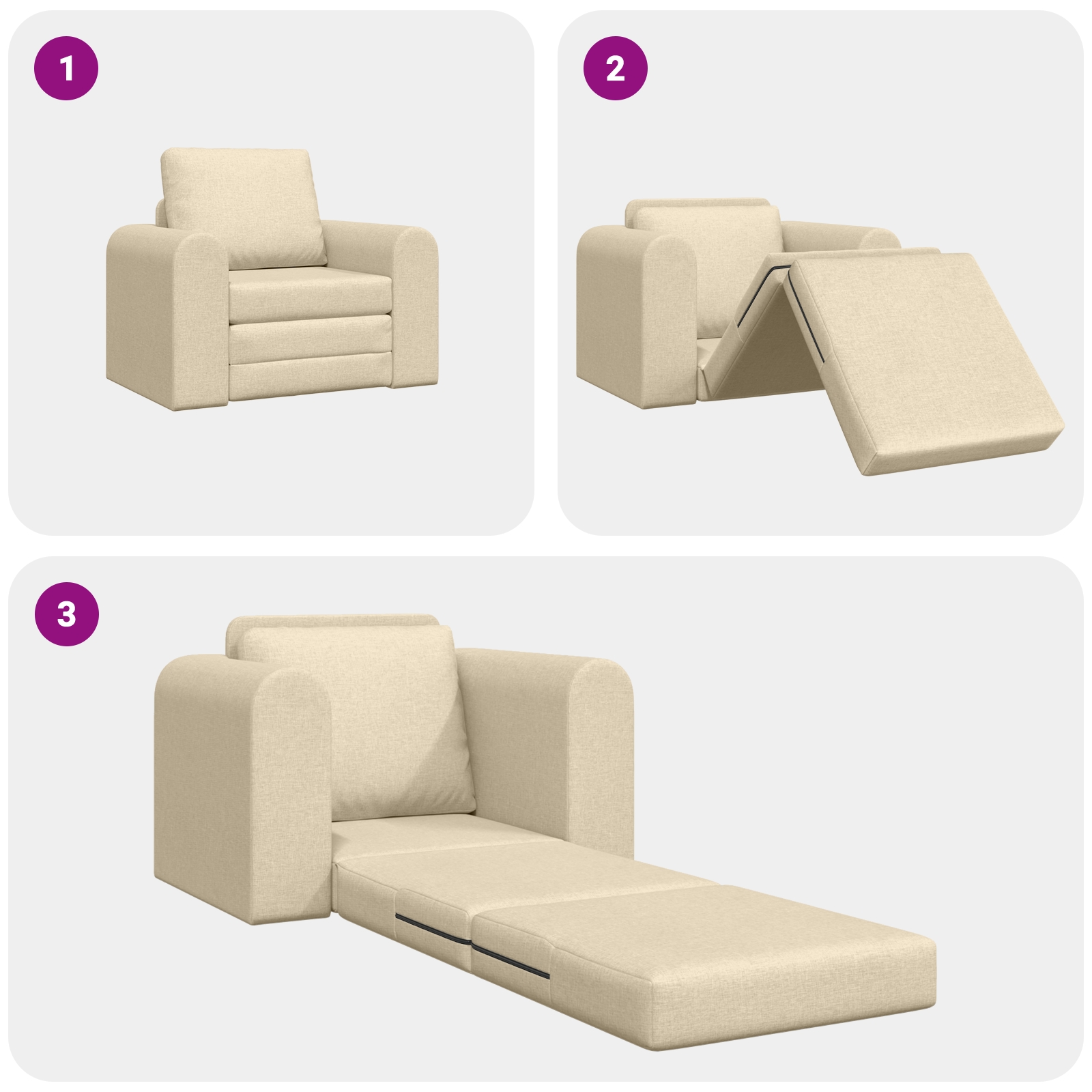 1

2

3