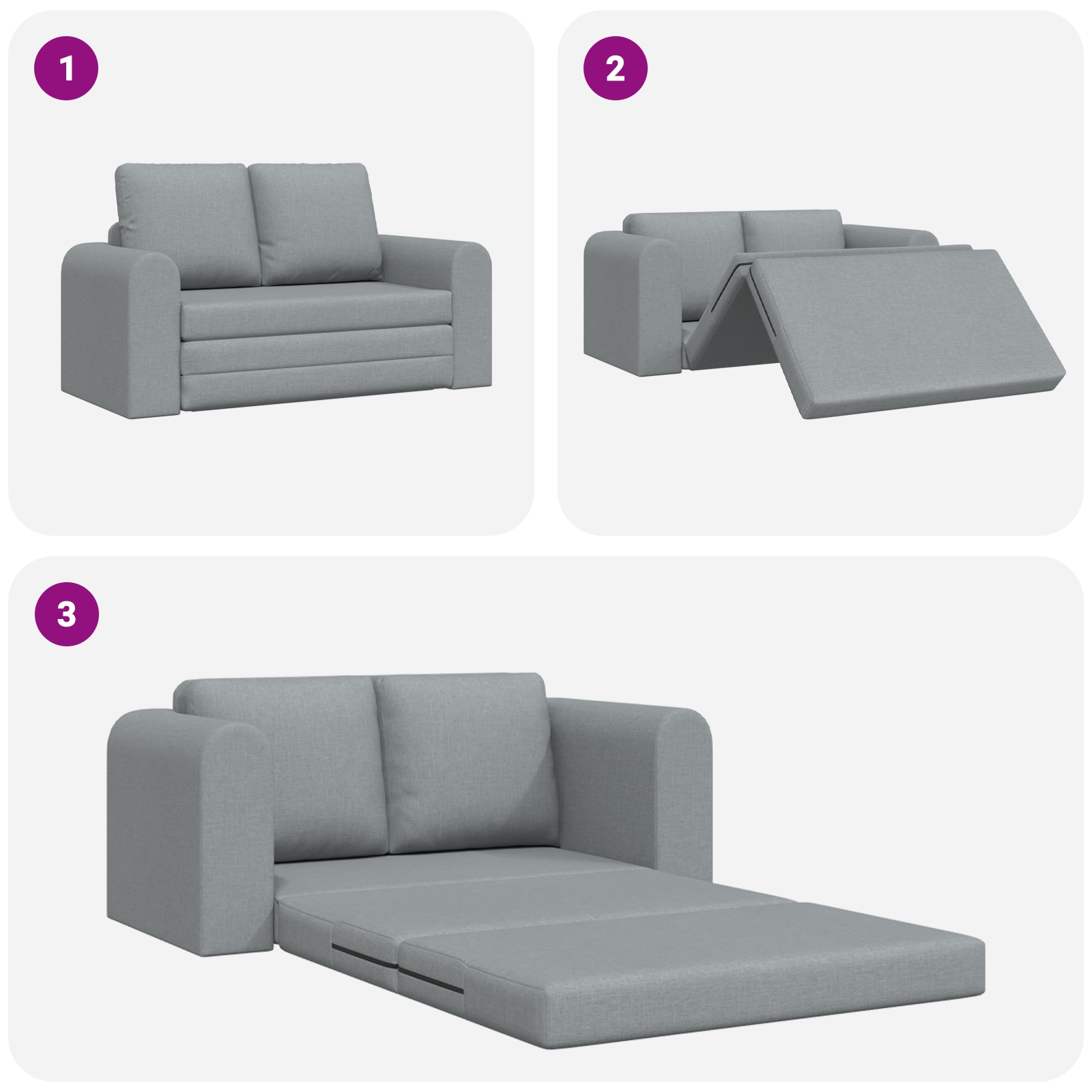 1

2

3