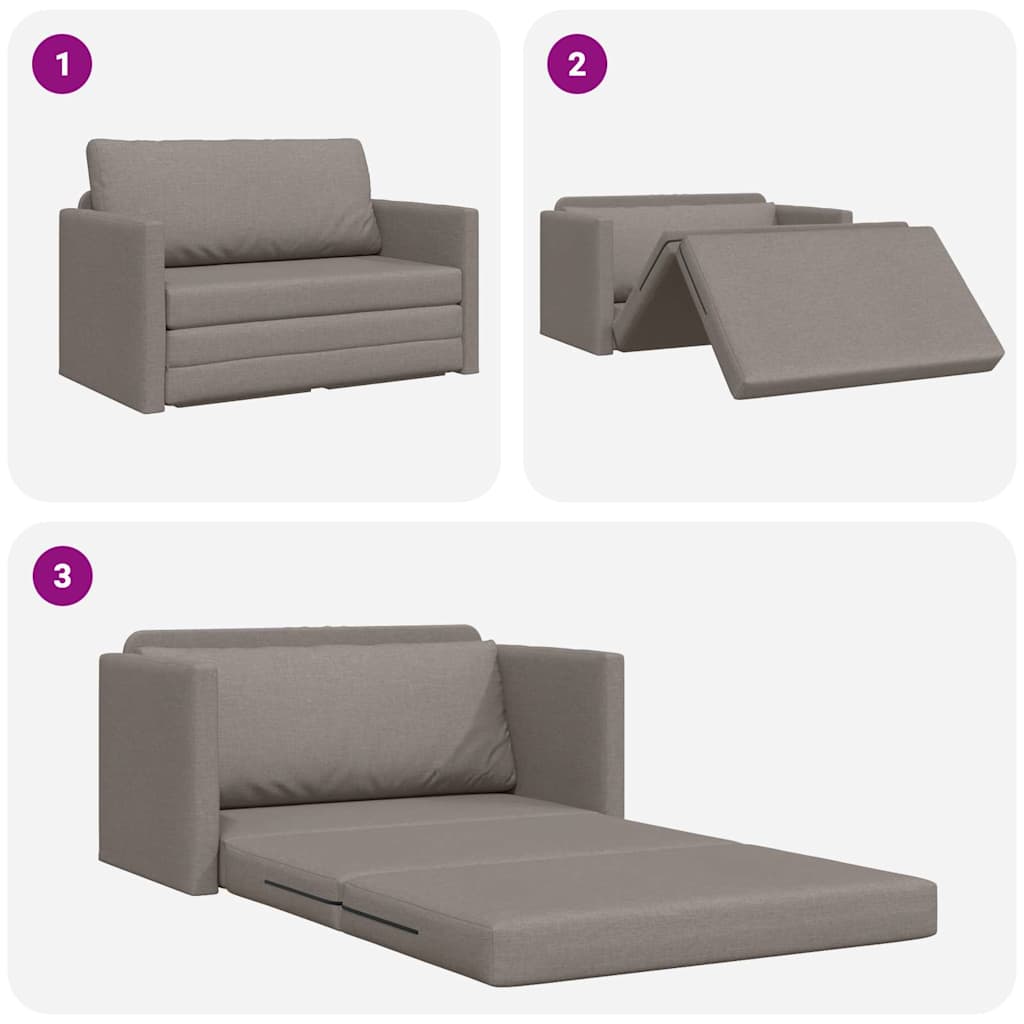 1

2

3