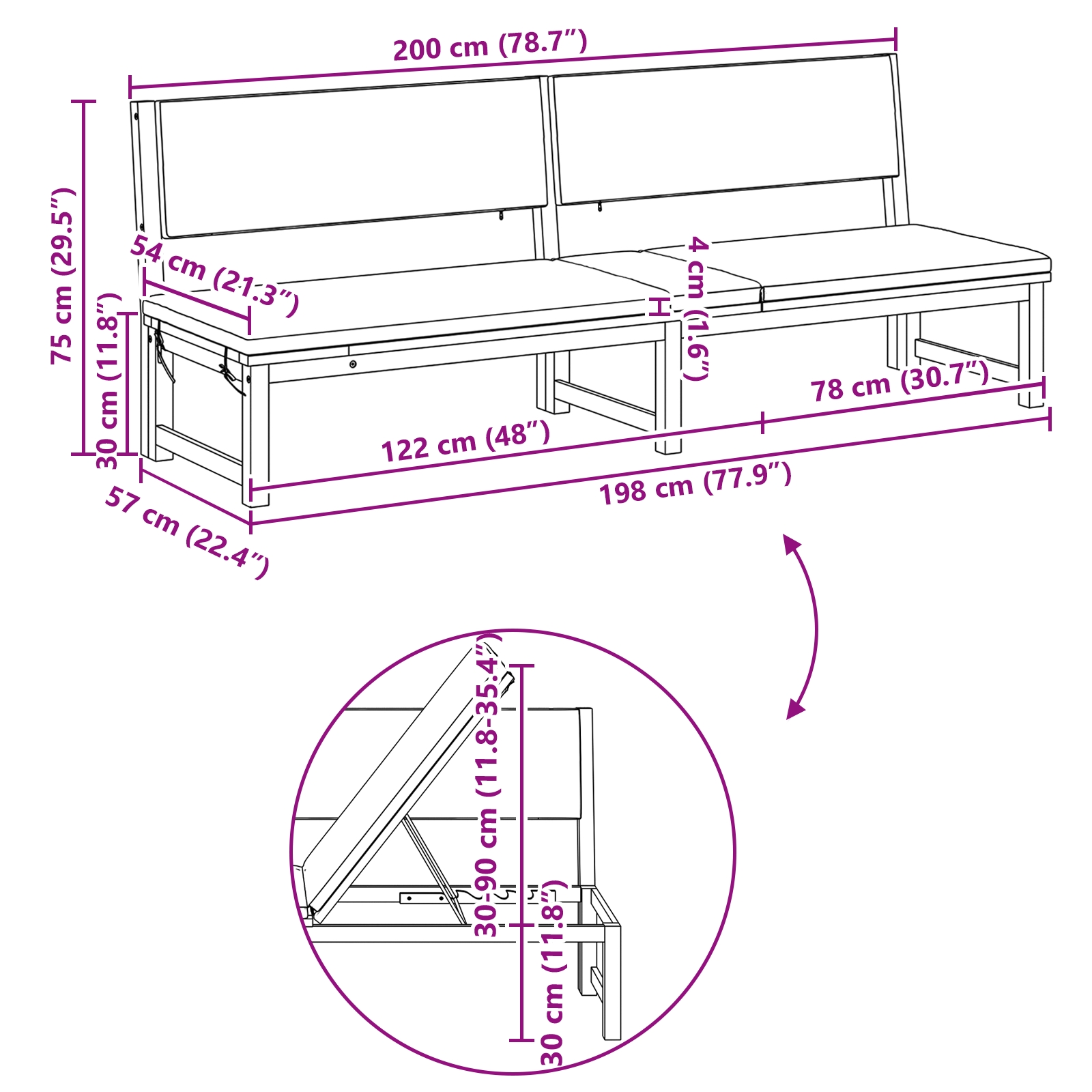 200 cm (78.7″)

75 cm (29.5″)

54 cm (21.3″)

30 cm (11.8″)

4 cm (1.6″)

78 cm (30.7″)

122 cm (48″)

198 cm (77.9″)

57 cm (22.4″)

30-90 cm (11.8-35.4″)

30 cm (11.8″)