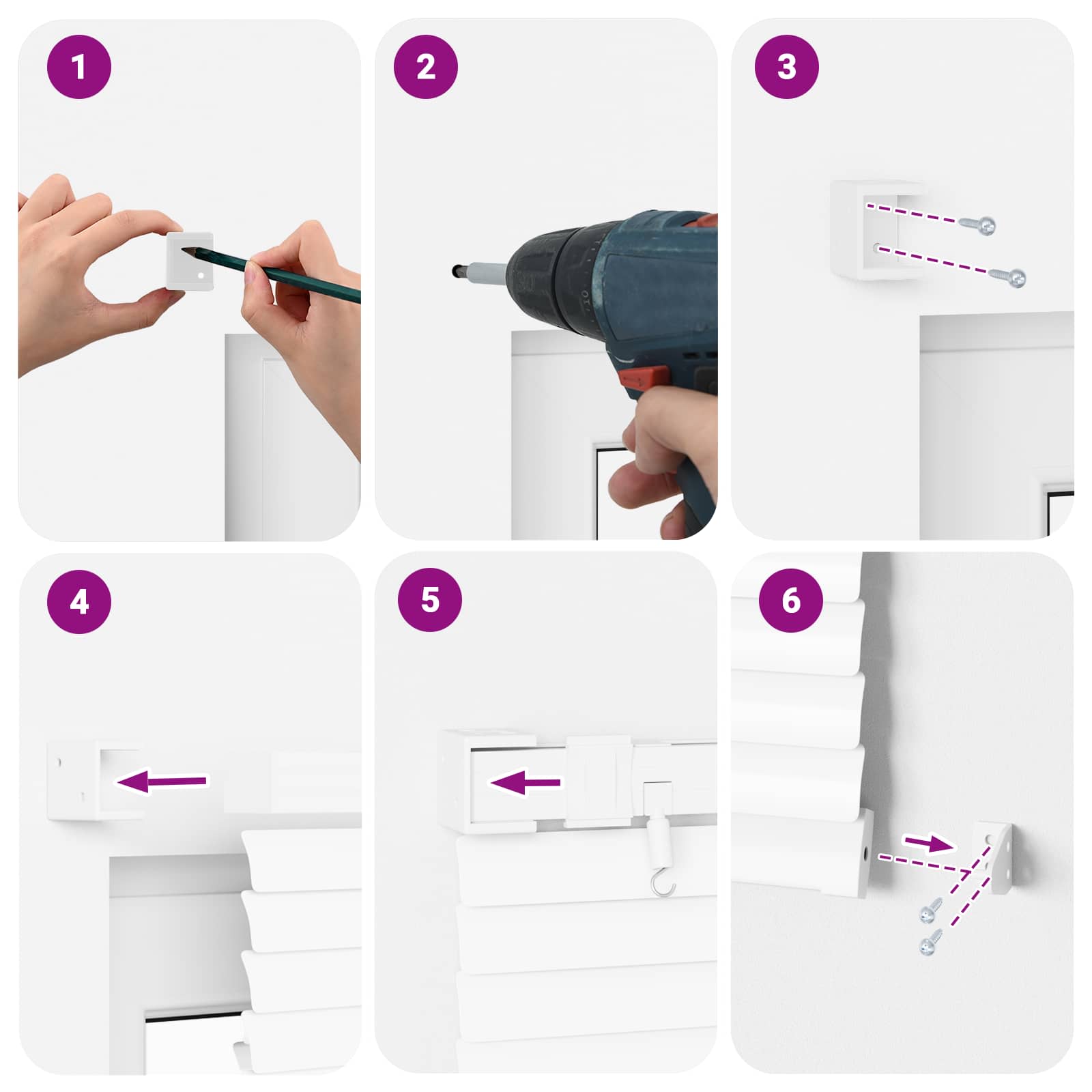 1

2

3

4

5

6