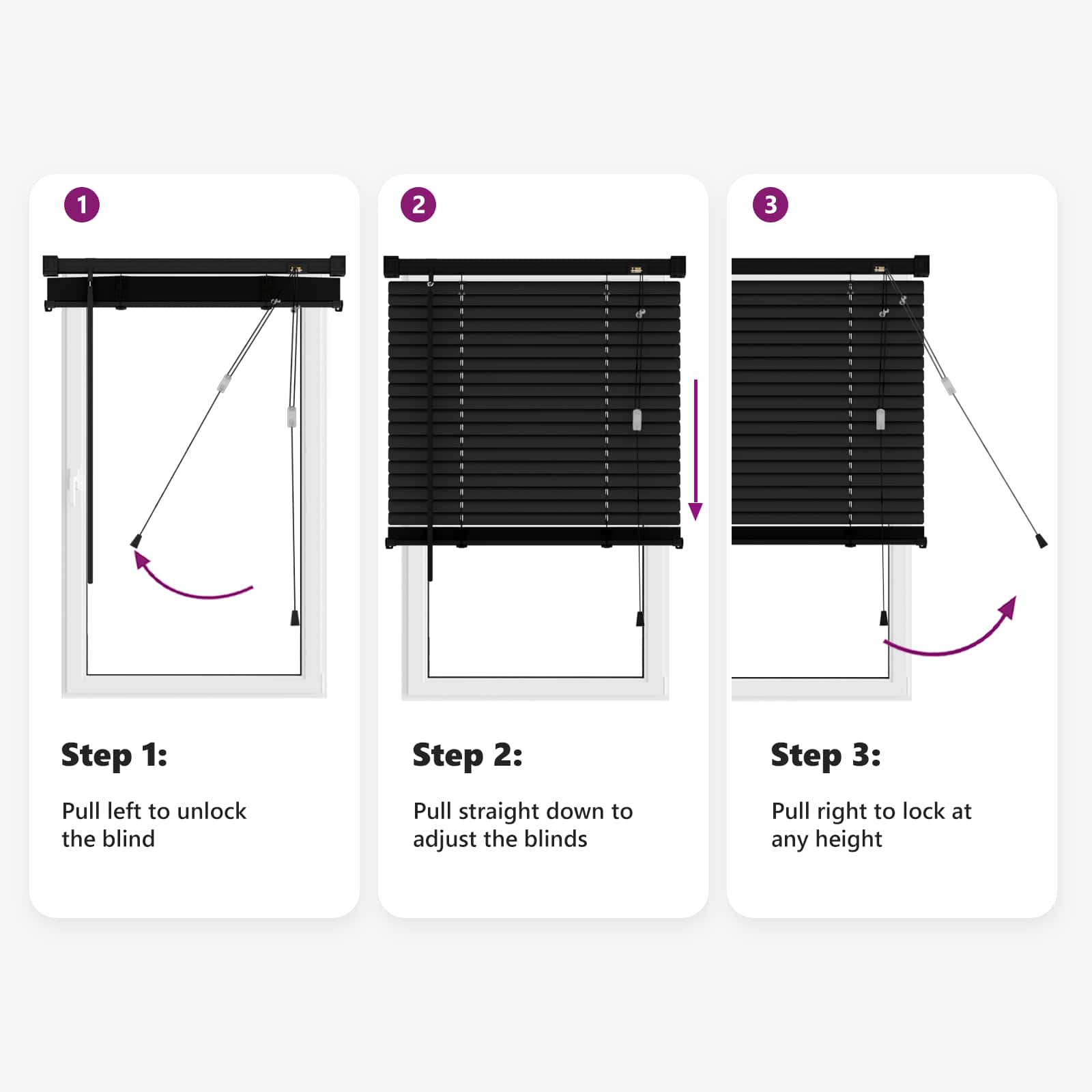 1

Step 1:

Pull left to unlock the blind

2

Step 2:

Pull straight down to adjust the blinds

3

Step 3:

Pull right to lock at any height