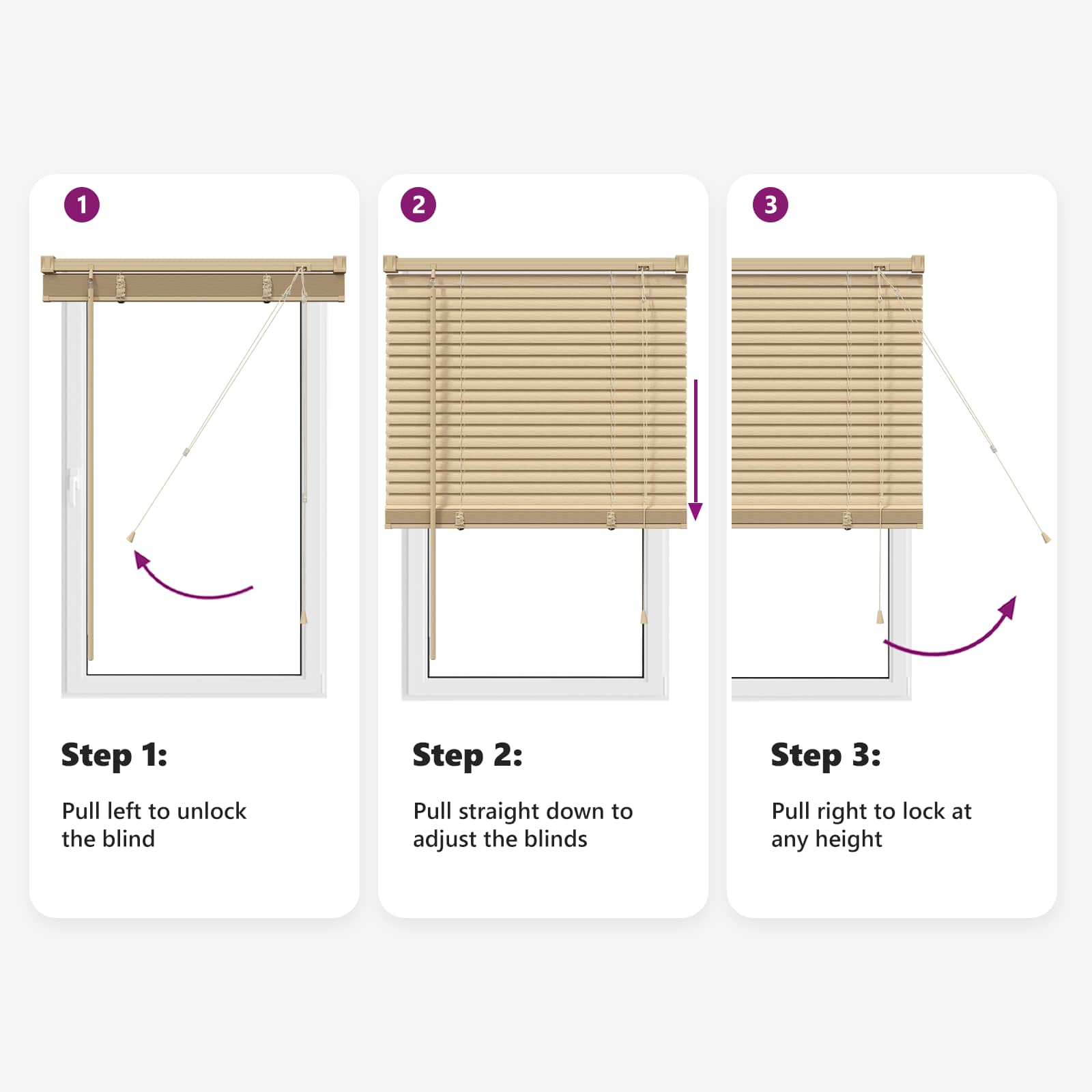 1

Step 1:

Pull left to unlock the blind

2

Step 2:

Pull straight down to adjust the blinds

3

Step 3:

Pull right to lock at any height