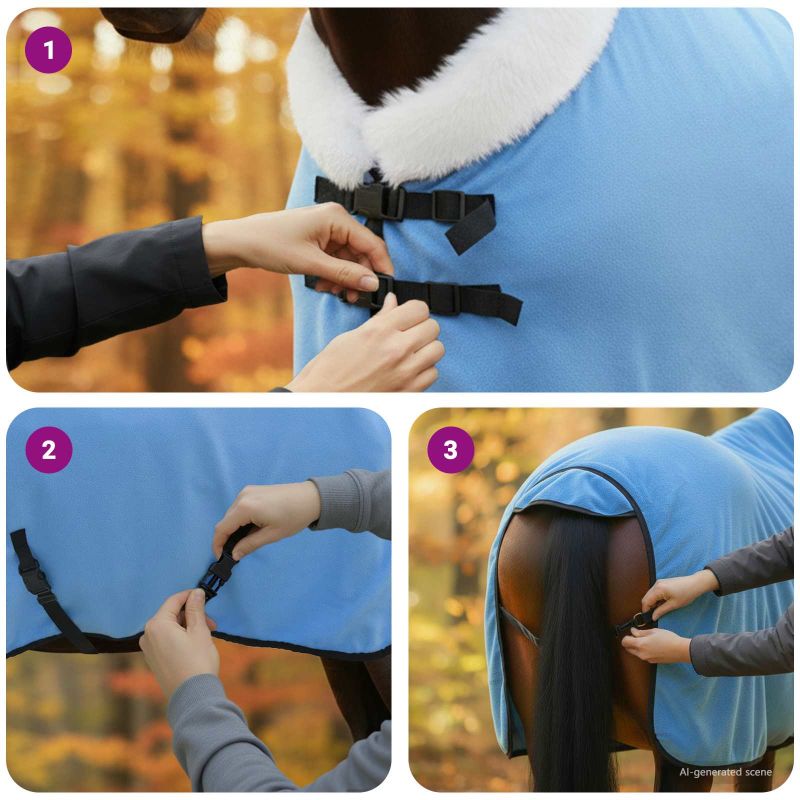 1

2

3

AI-generated scene