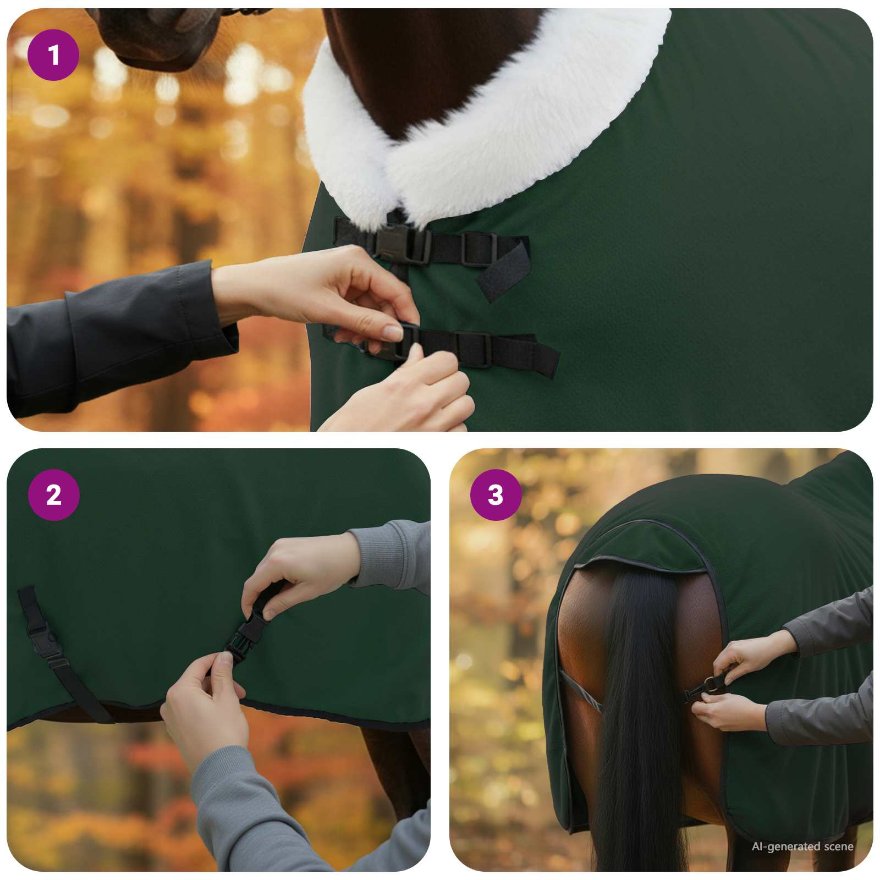 1

2

3

AI-generated scene