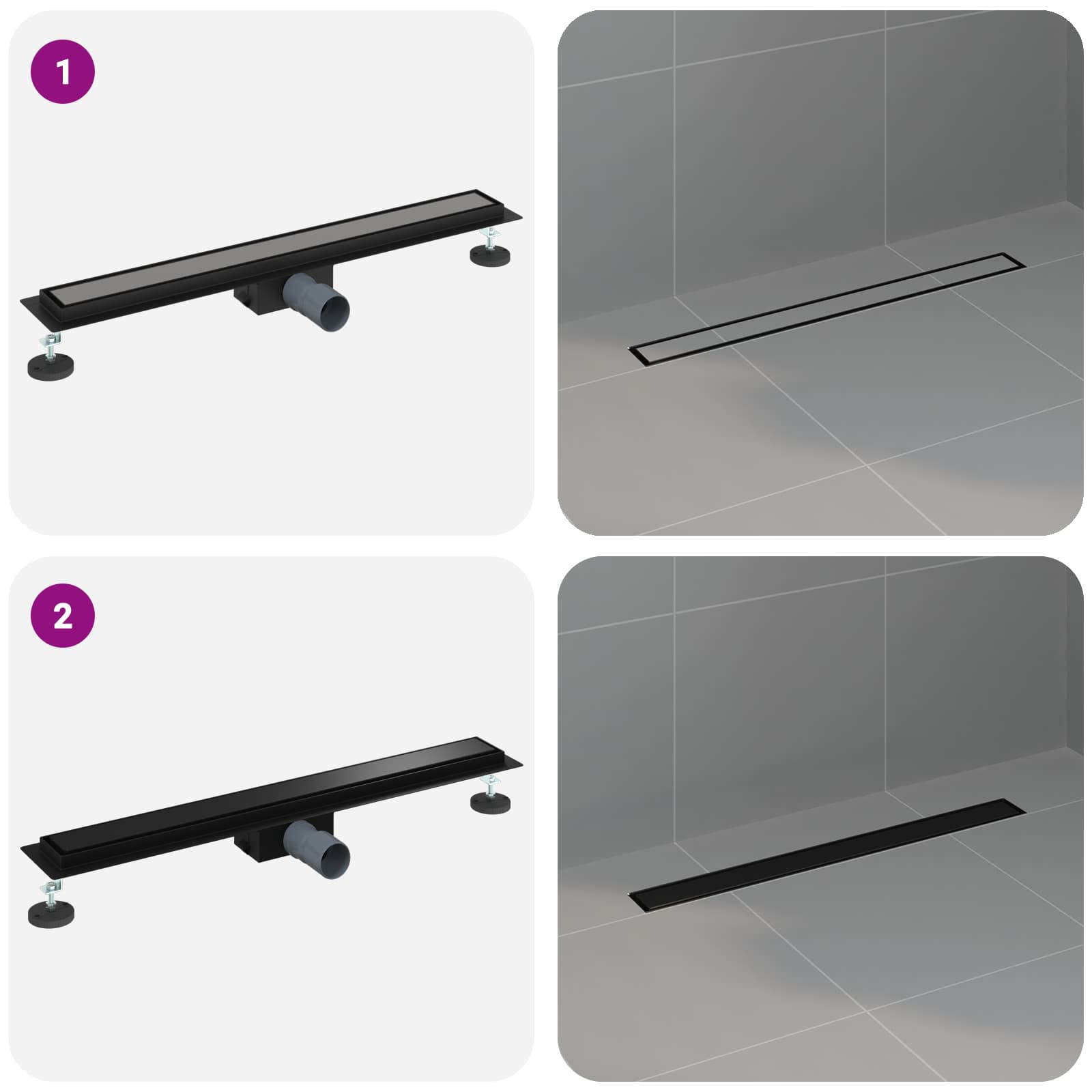 1

2